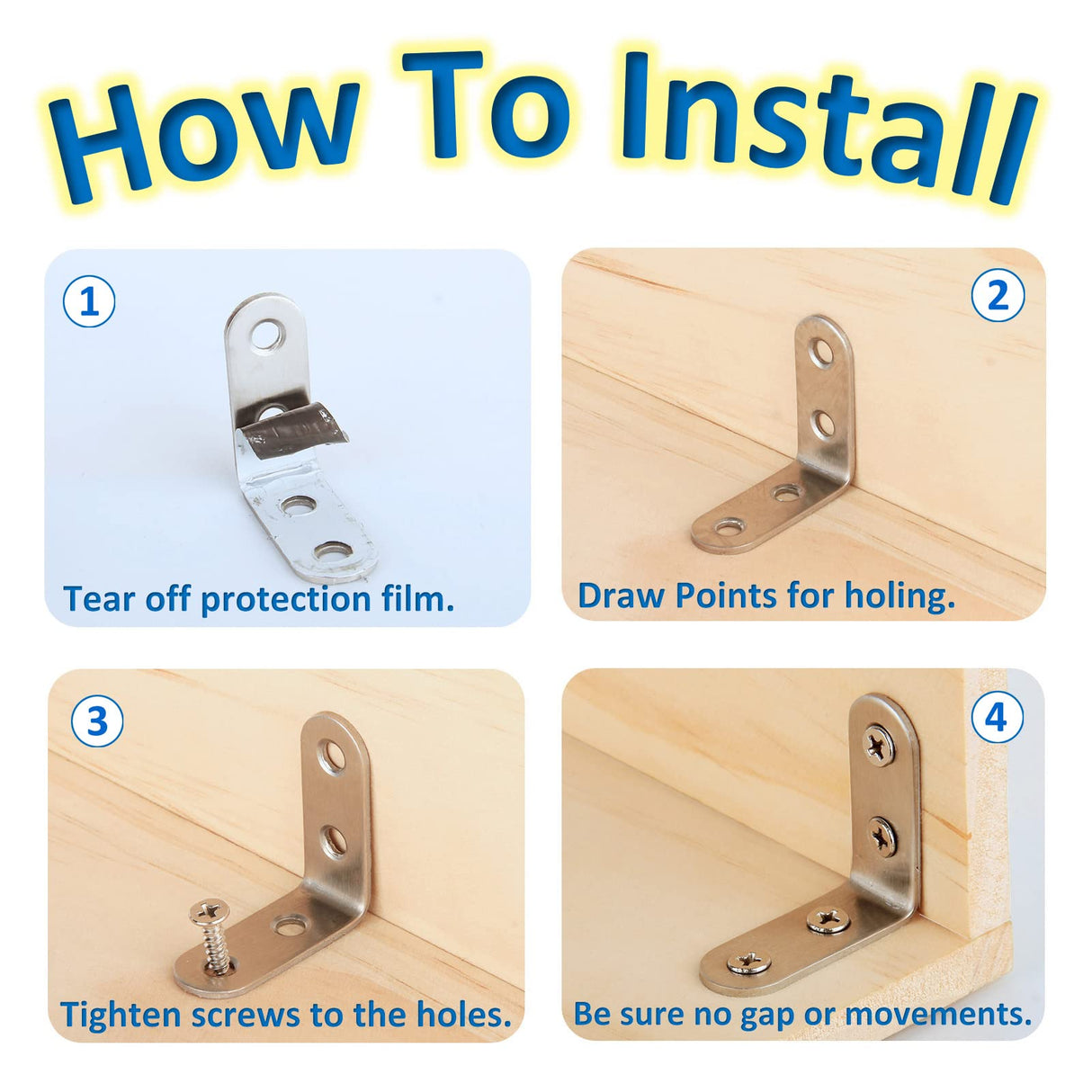 How To Install

1
Tear off protection film.

2
Draw Points for holing.

3
Tighten screws to the holes.

4
Be sure no gap or movements.