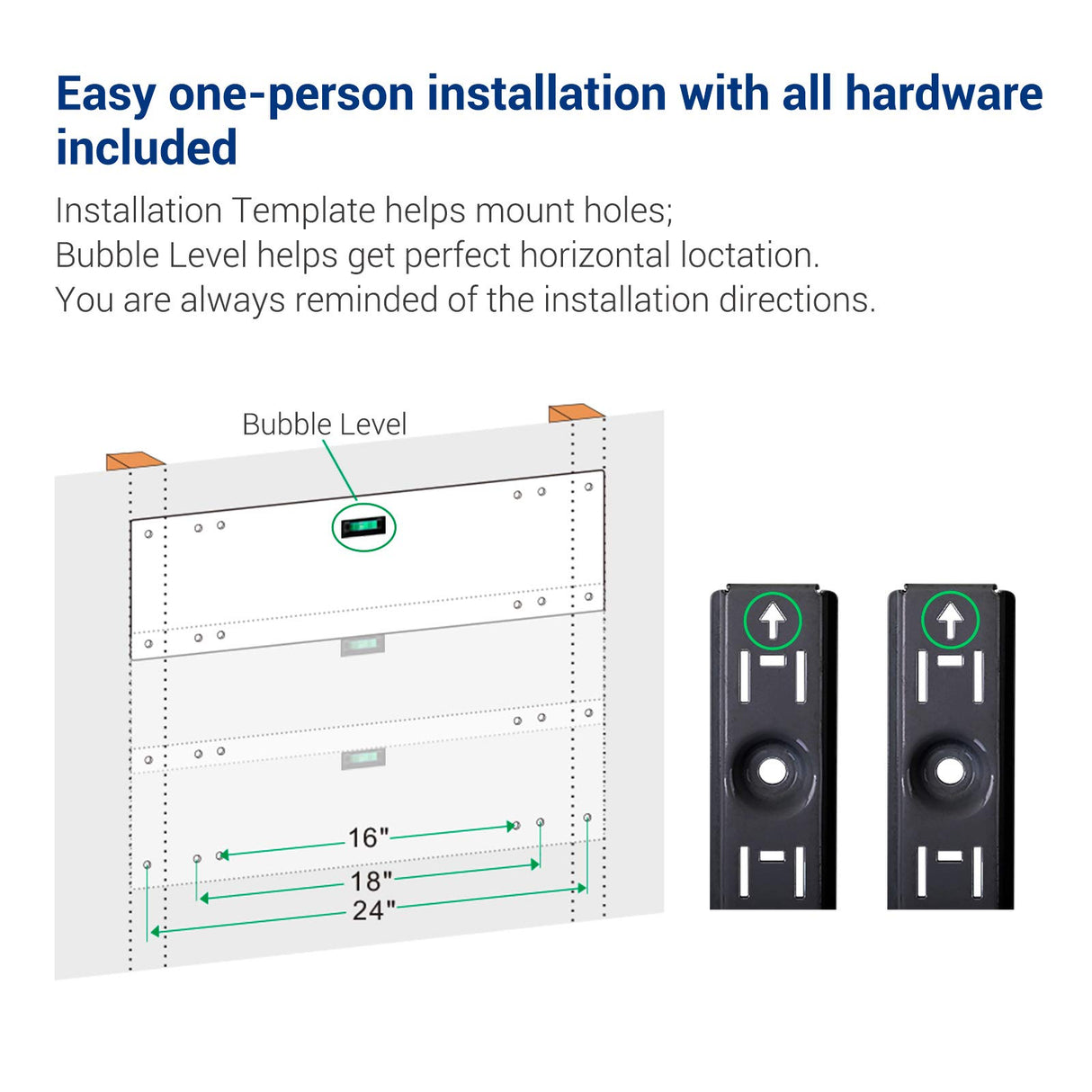 Easy one-person installation with all hardware included

Installation Template helps mount holes;
Bubble Level helps get perfect horizontal loctation.
You are always reminded of the installation directions.

Bubble Level

16"
18"
24"