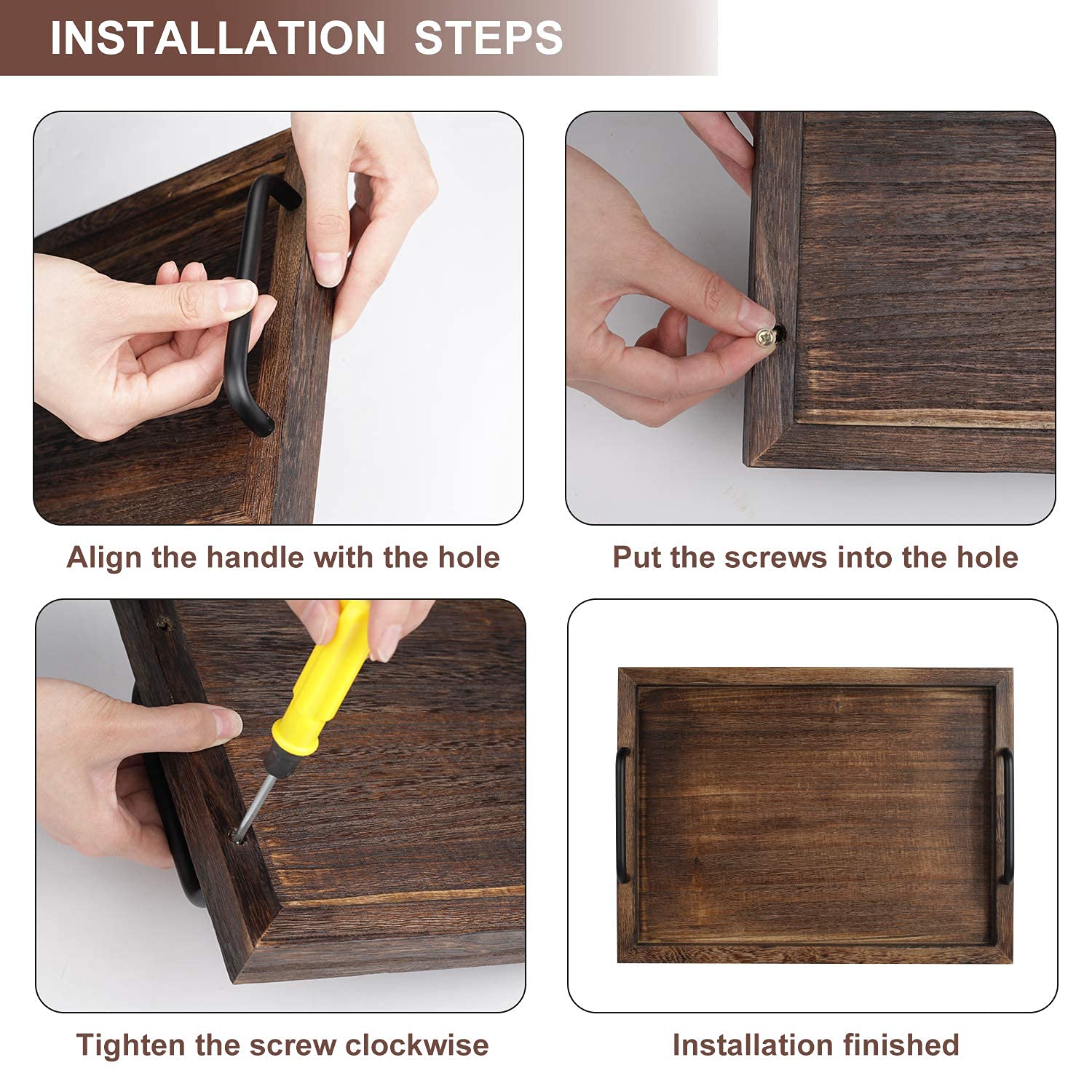 INSTALLATION STEPS

Align the handle with the hole

Put the screws into the hole

Tighten the screw clockwise

Installation finished