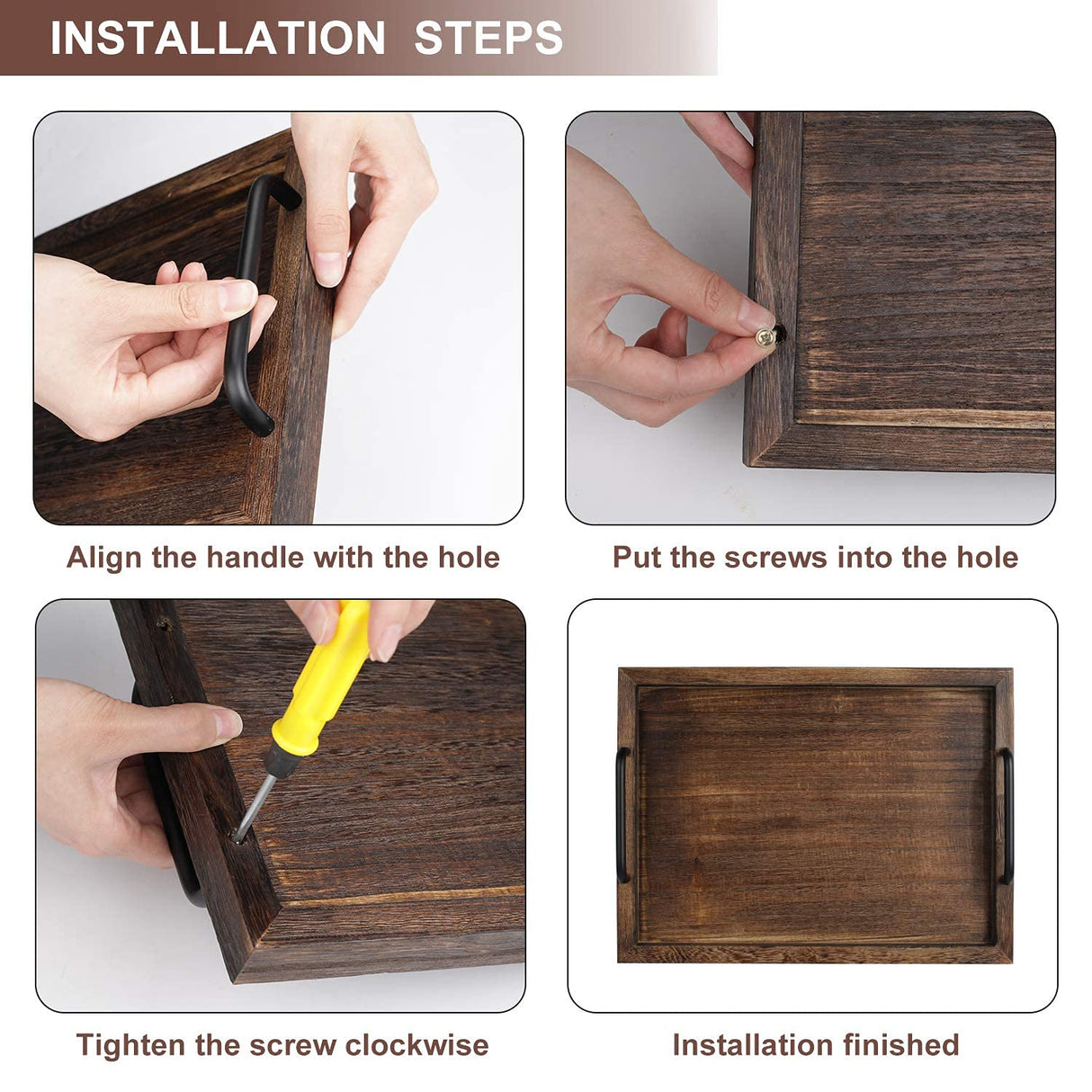 INSTALLATION STEPS

Align the handle with the hole

Put the screws into the hole

Tighten the screw clockwise

Installation finished