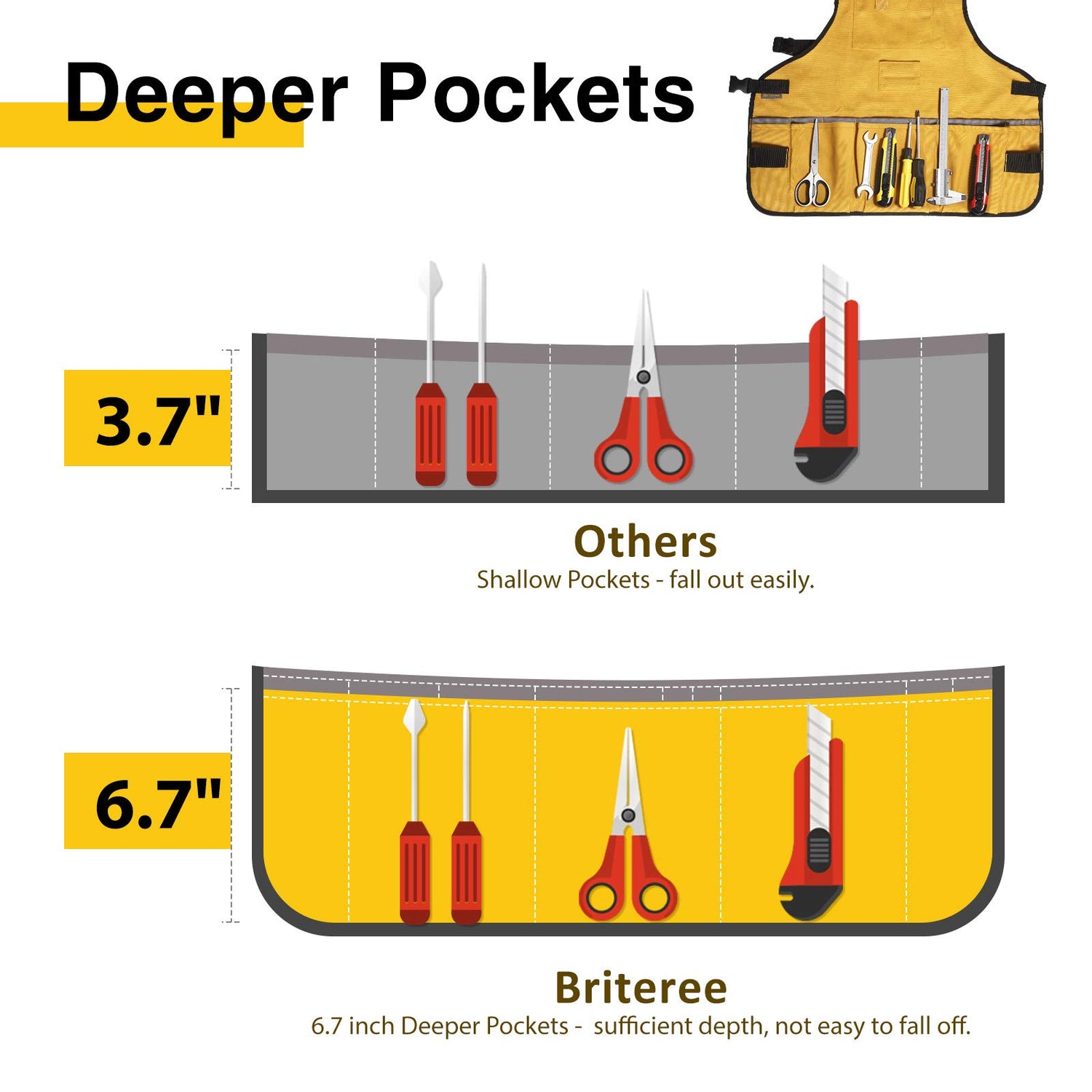 Deeper Pockets

3.7"

Others
Shallow Pockets - fall out easily.

6.7"

Briteree
6.7 inch Deeper Pockets - sufficient depth, not easy to fall off.