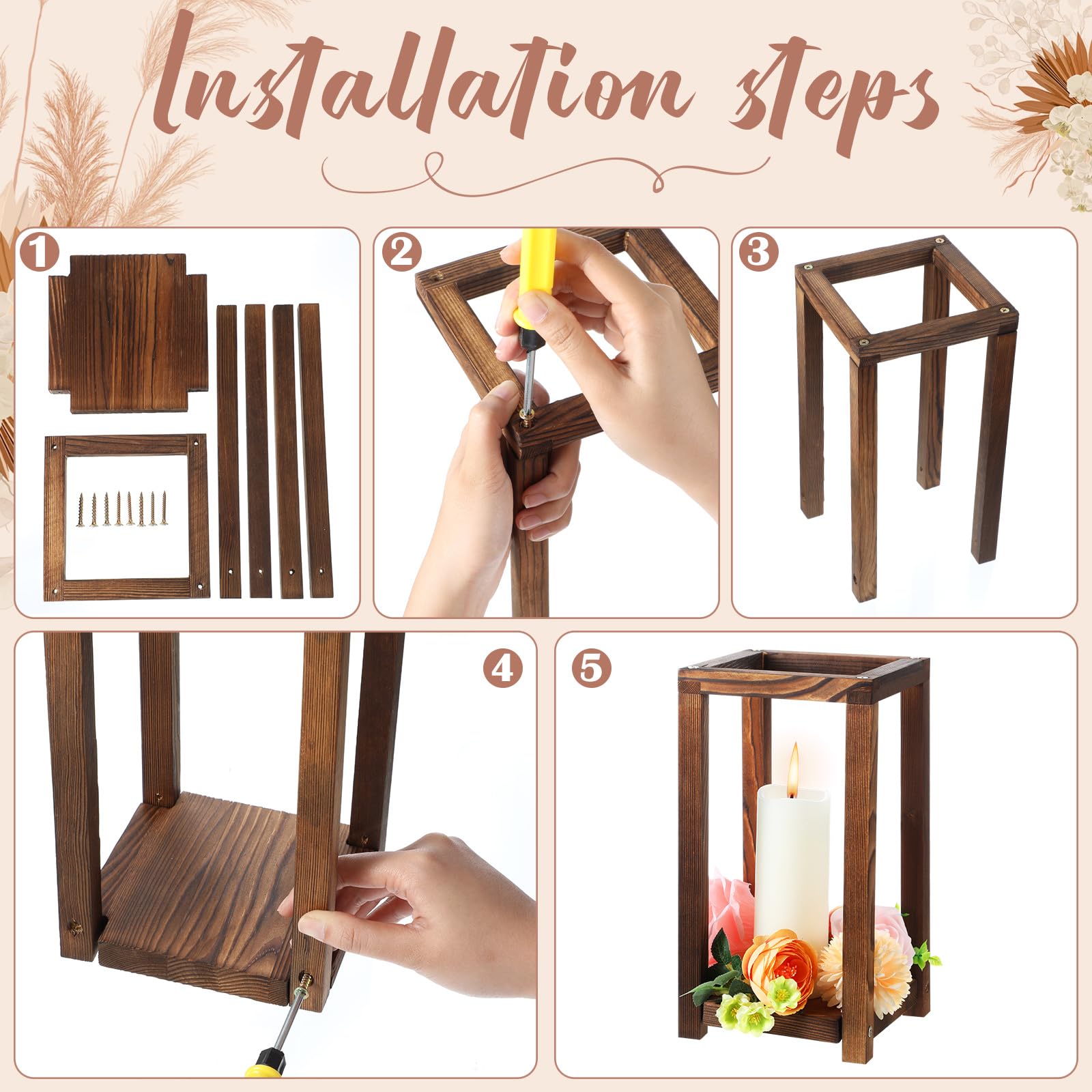 Installation steps

1

2

3

4

5