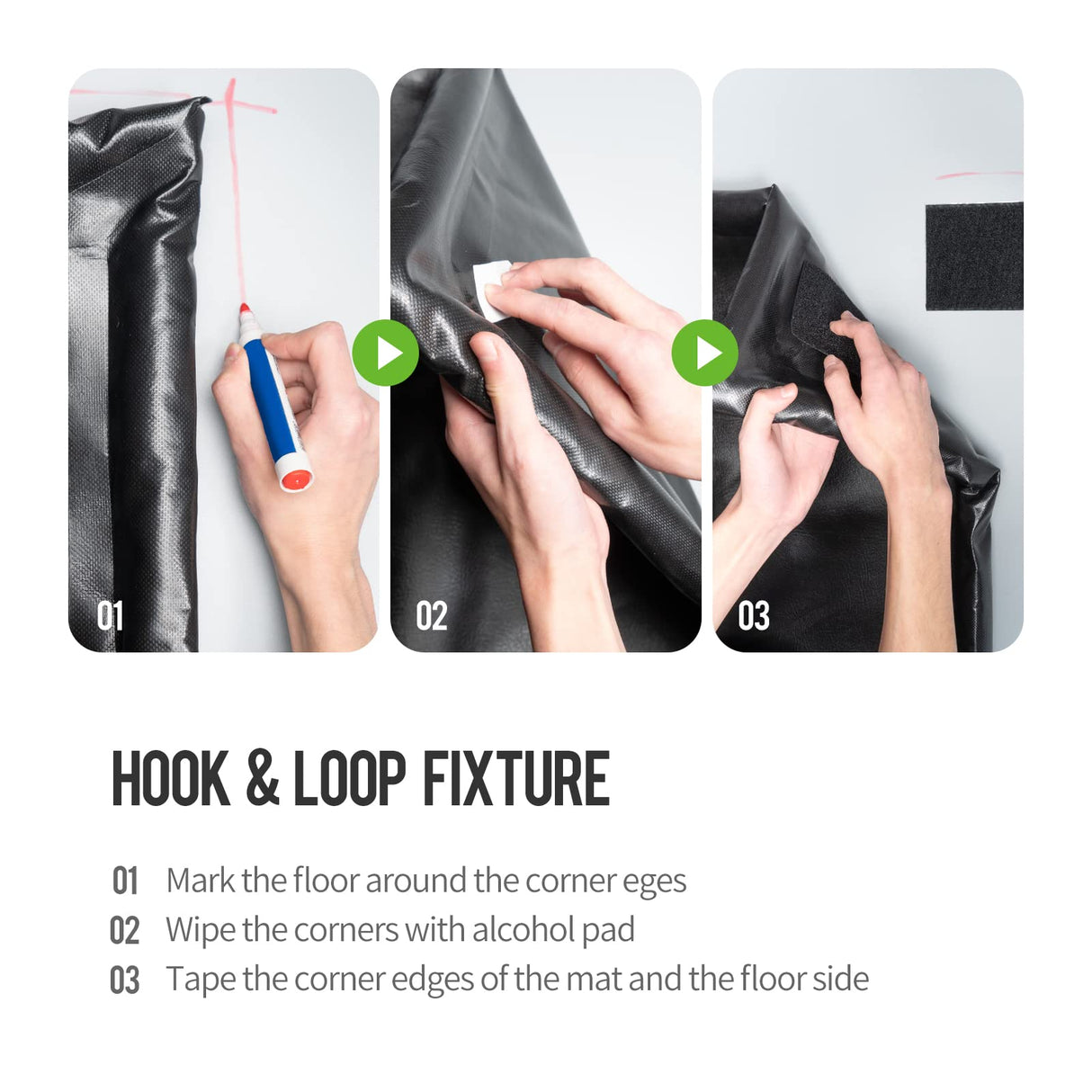 01

02

03

HOOK & LOOP FIXTURE

01 Mark the floor around the corner eges
02 Wipe the corners with alcohol pad
03 Tape the corner edges of the mat and the floor side