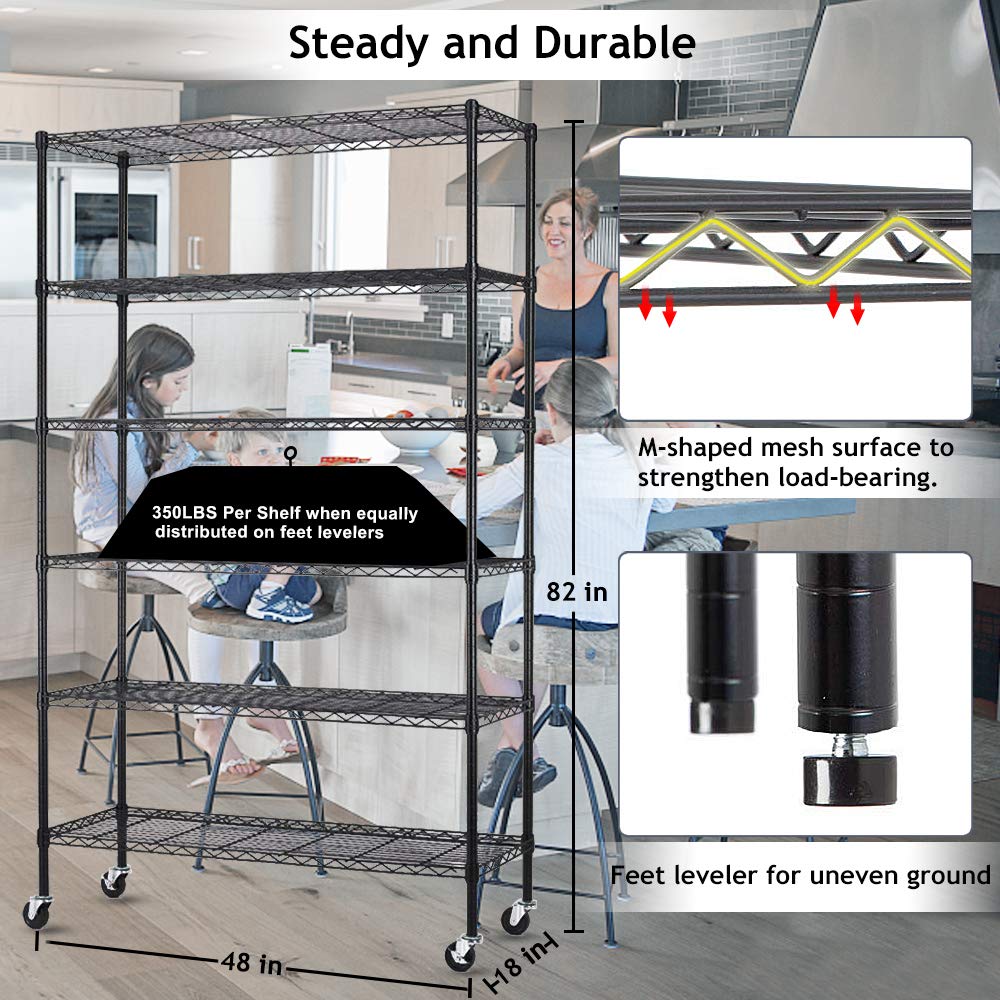 Steady and Durable

350LBS Per Shelf when equally distributed on feet levelers

82 in

48 in

18 in

M-shaped mesh surface to strengthen load-bearing.

Feet leveler for uneven ground