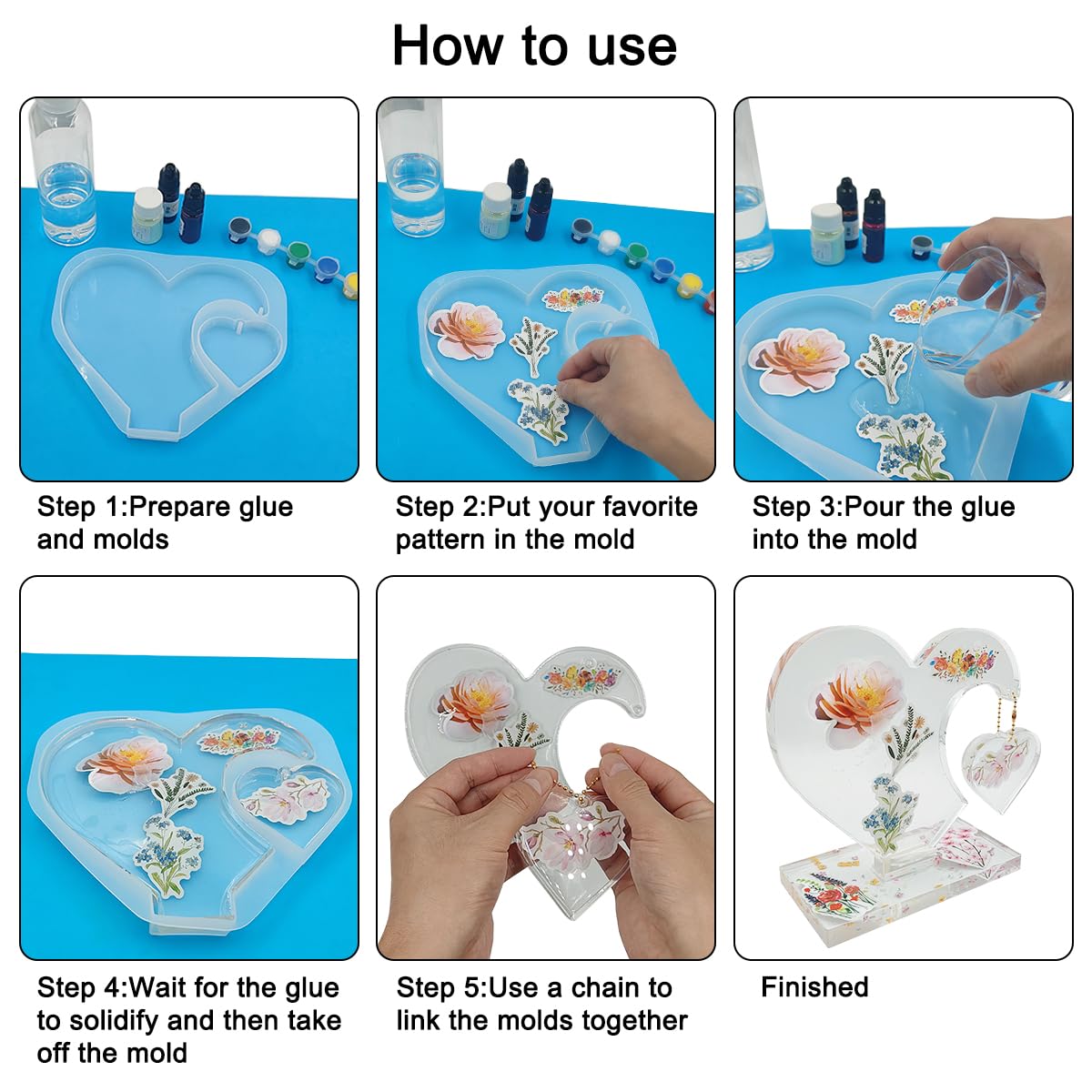 How to use

Step 1:Prepare glue and molds

Step 2:Put your favorite pattern in the mold

Step 3:Pour the glue into the mold

Step 4:Wait for the glue to solidify and then take off the mold

Step 5:Use a chain to link the molds together

Finished