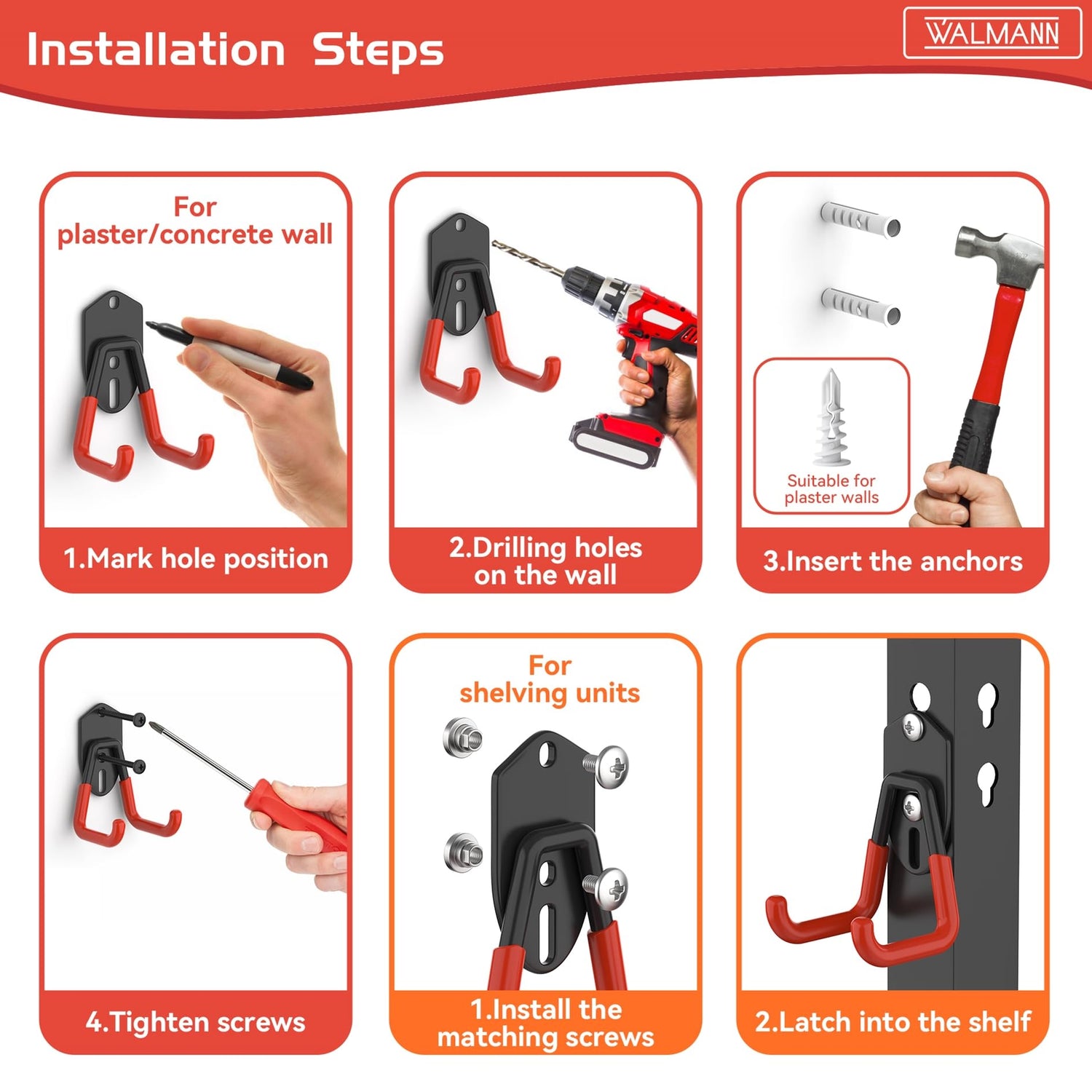 Installation Steps

WALMANN

For plaster/concrete wall

1.Mark hole position

2.Drilling holes on the wall

Suitable for plaster walls

3.Insert the anchors

4.Tighten screws

For shelving units

1.Install the matching screws

2.Latch into the shelf