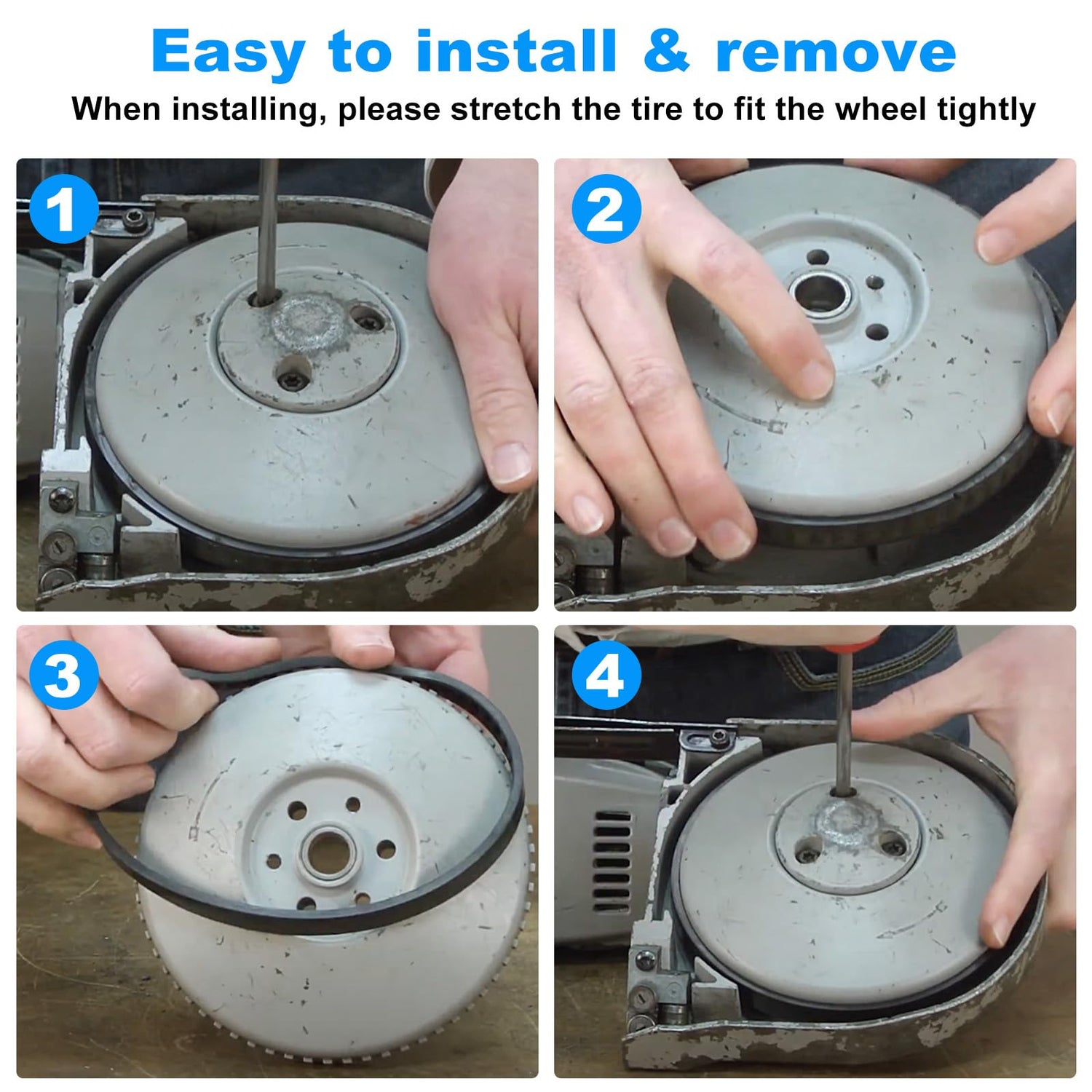 Easy to install & remove
When installing, please stretch the tire to fit the wheel tightly

1

2

3

4