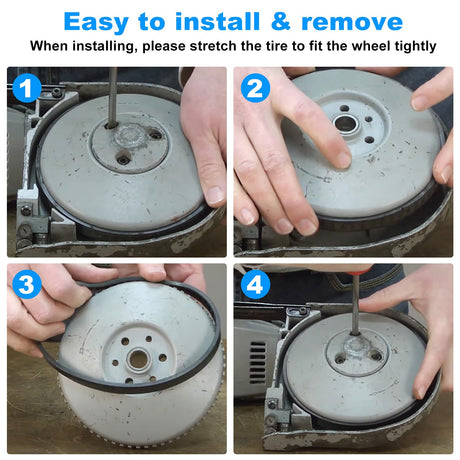 Easy to install & remove
When installing, please stretch the tire to fit the wheel tightly

1

2

3

4