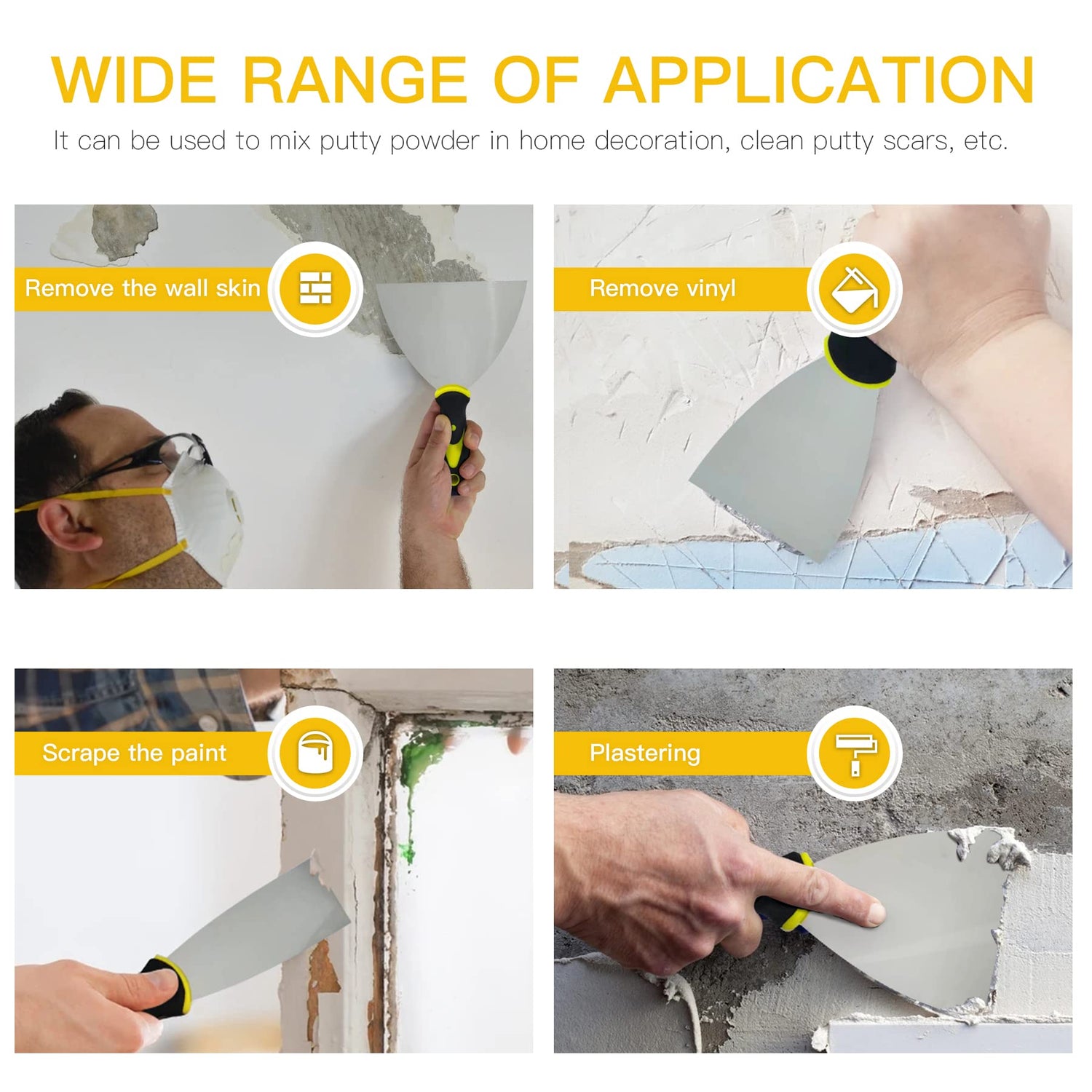 WIDE RANGE OF APPLICATION

It can be used to mix putty powder in home decoration, clean putty scars, etc.

Remove the wall skin

Remove vinyl

Scrape the paint

Plastering