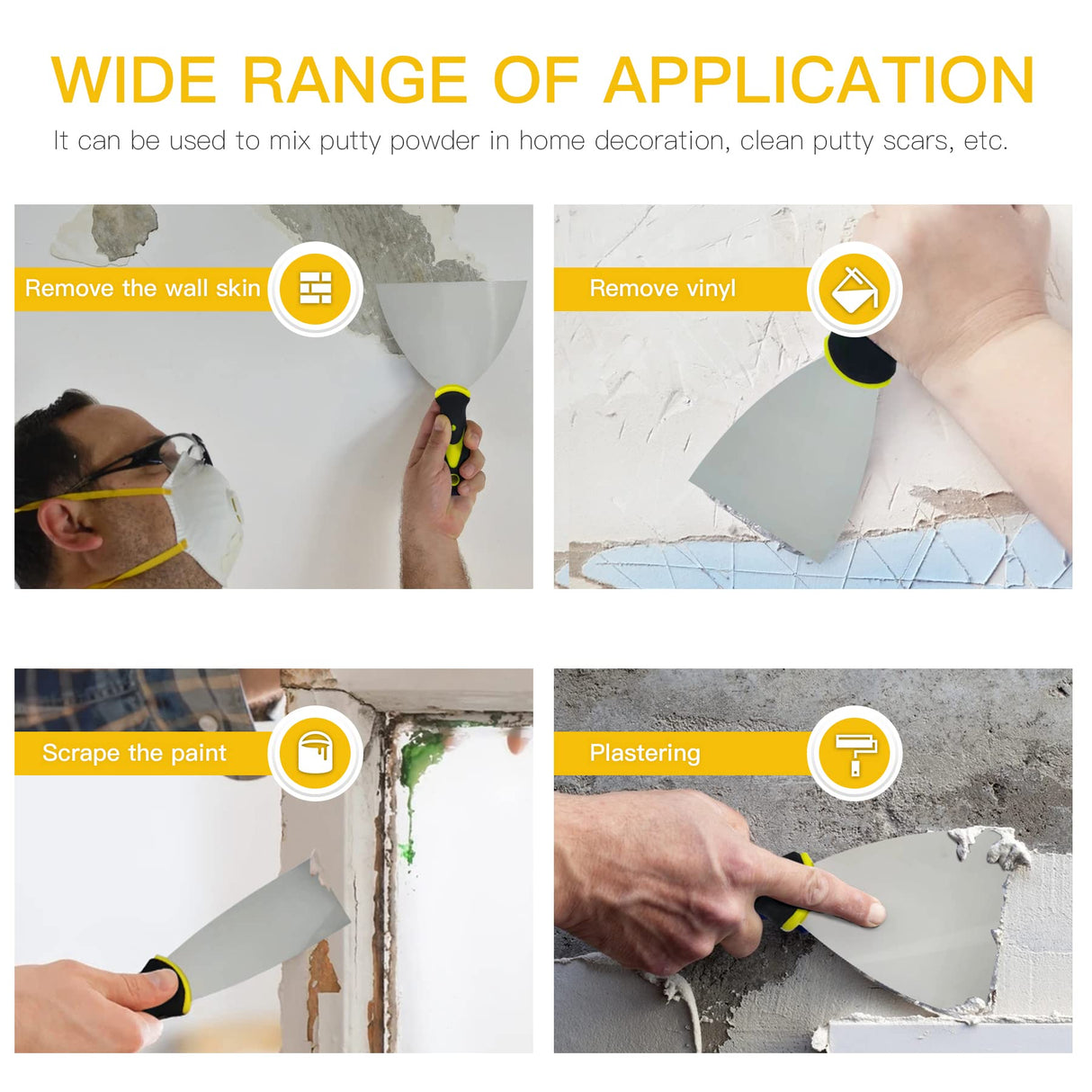 WIDE RANGE OF APPLICATION

It can be used to mix putty powder in home decoration, clean putty scars, etc.

Remove the wall skin

Remove vinyl

Scrape the paint

Plastering