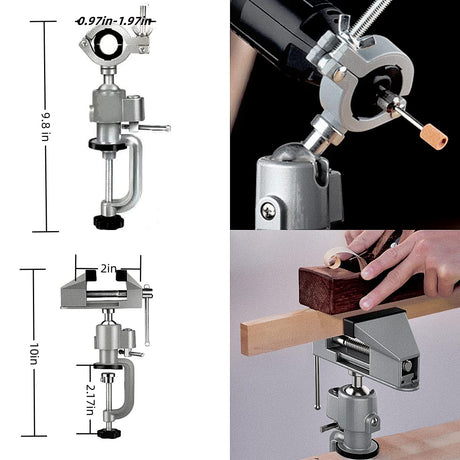 0.97in-1.97in

9.8 in

2in

10in

2.17in