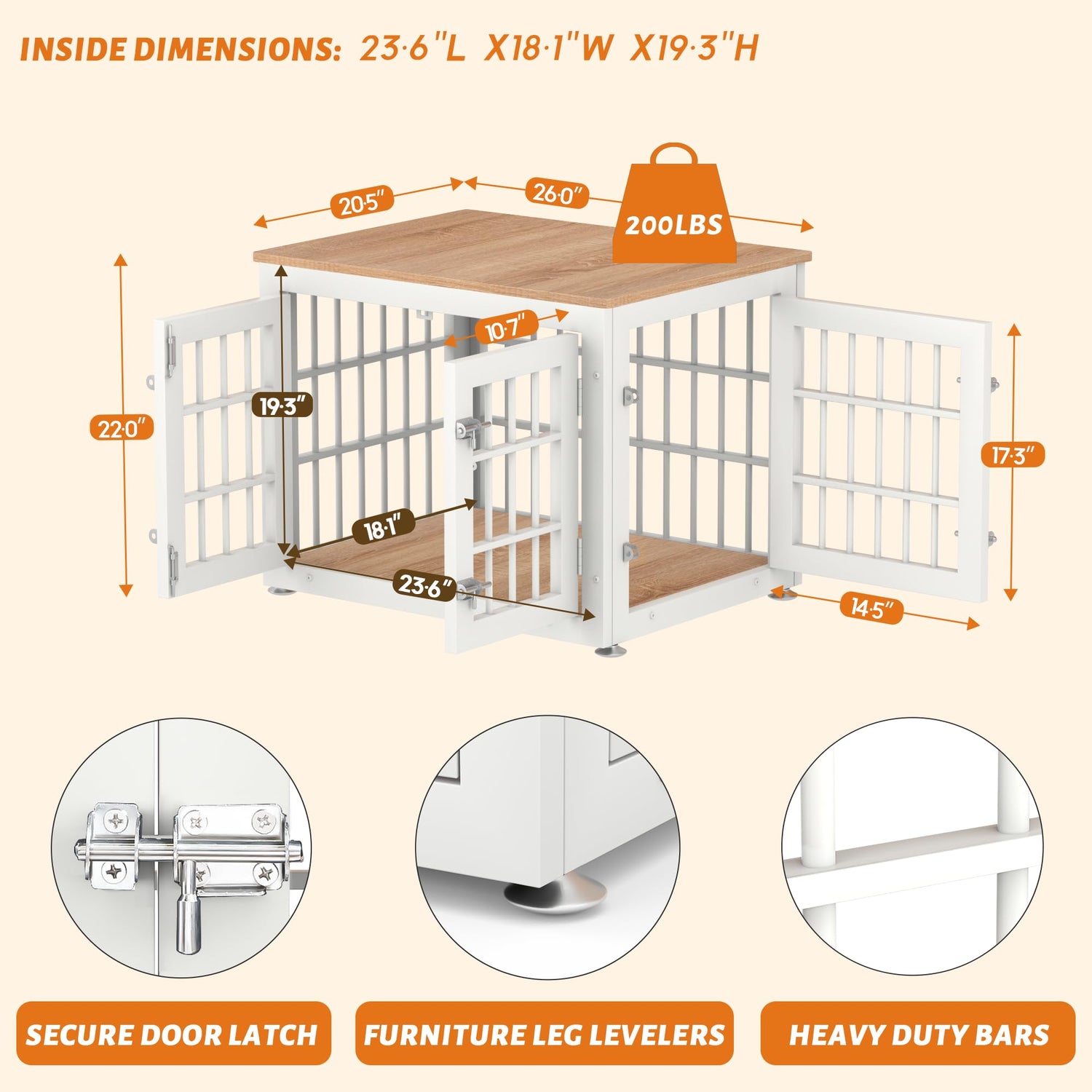 INSIDE DIMENSIONS: 23·6"L X18·1"W X19·3"H

20·5"

26·0"

200LBS

22·0"

19·3"

10·7"

18·1"

23·6"

17·3"

14·5"

SECURE DOOR LATCH

FURNITURE LEG LEVELERS

HEAVY DUTY BARS