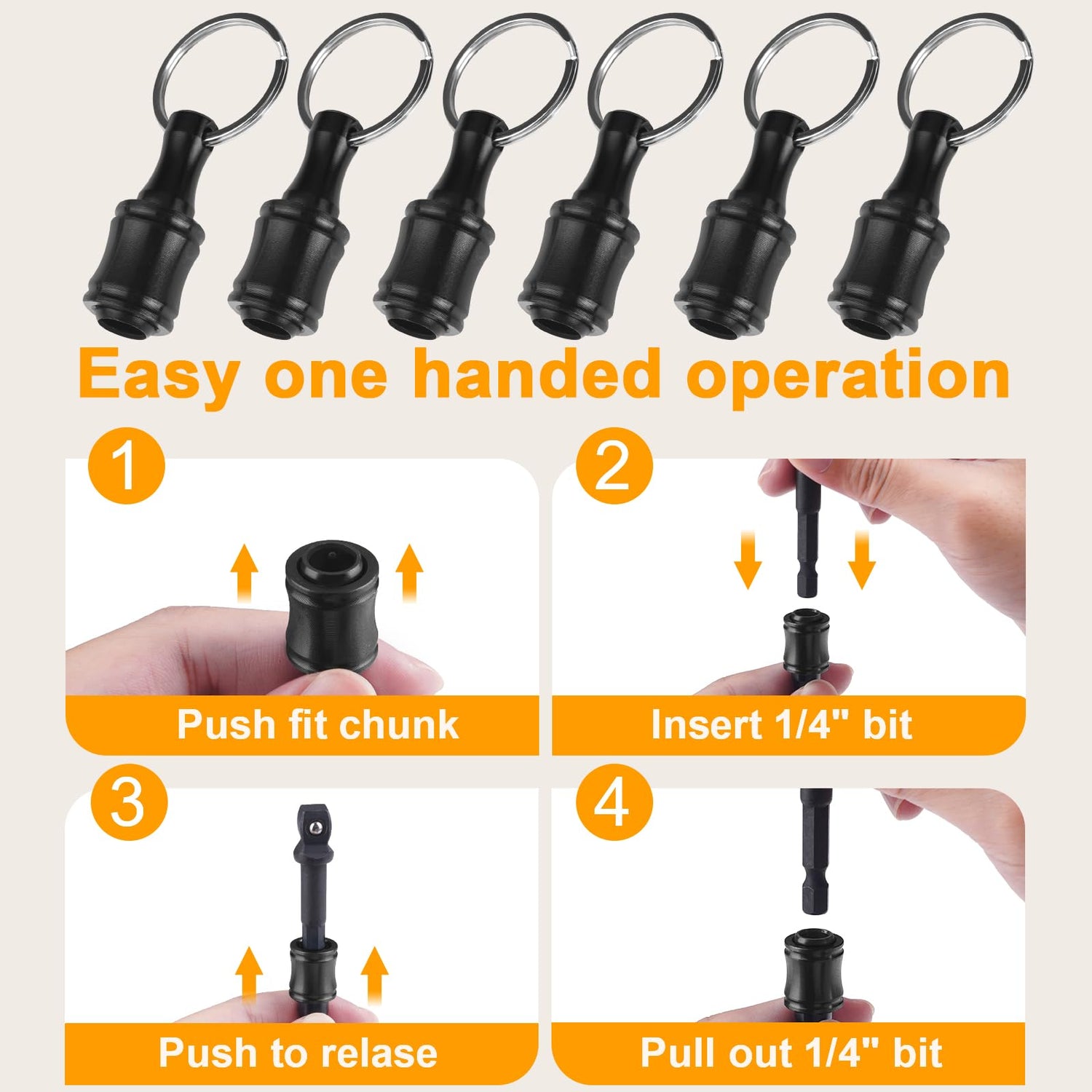 Easy one handed operation

1
Push fit chunk

2
Insert 1/4" bit

3
Push to relase

4
Pull out 1/4" bit