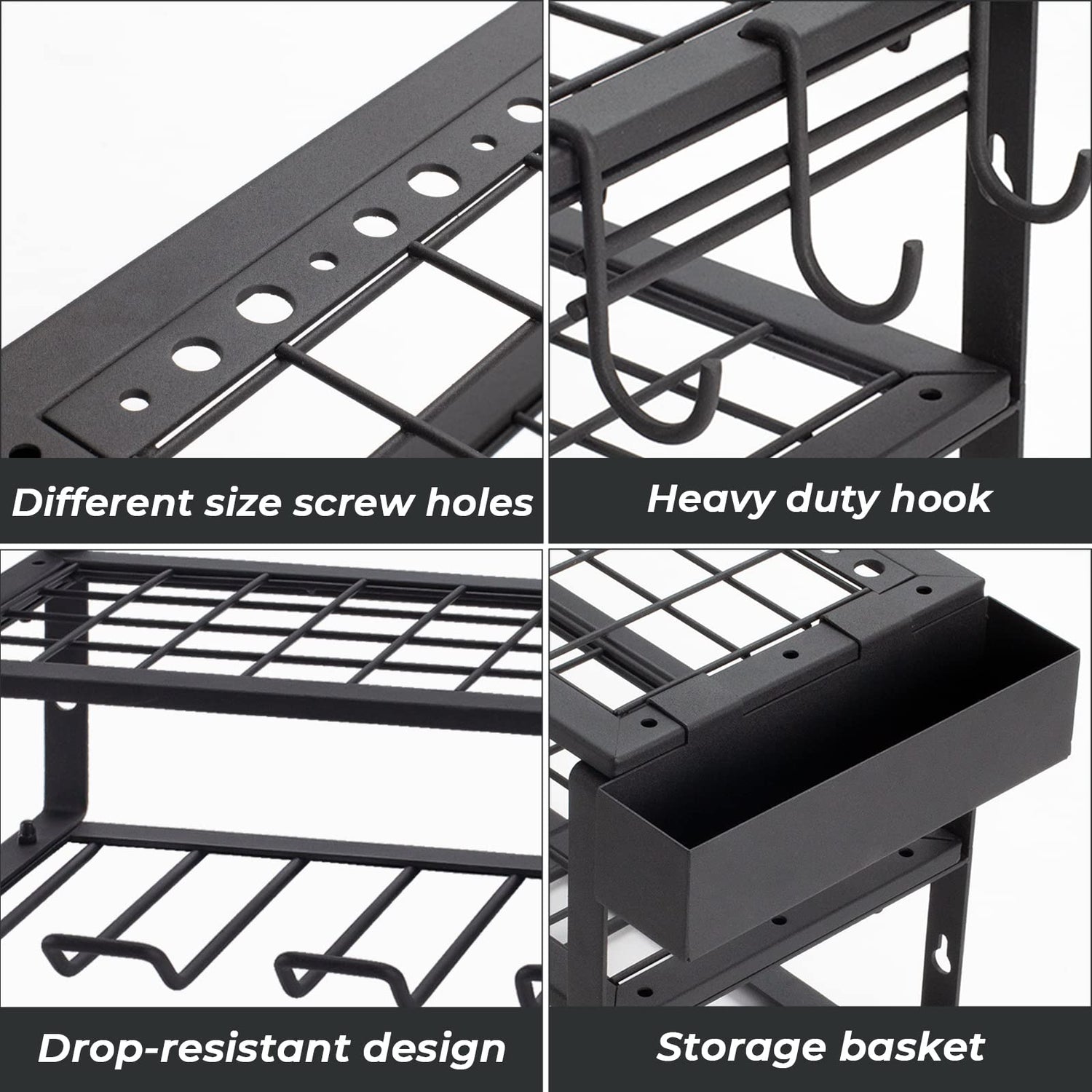 Different size screw holes

Heavy duty hook

Drop-resistant design

Storage basket