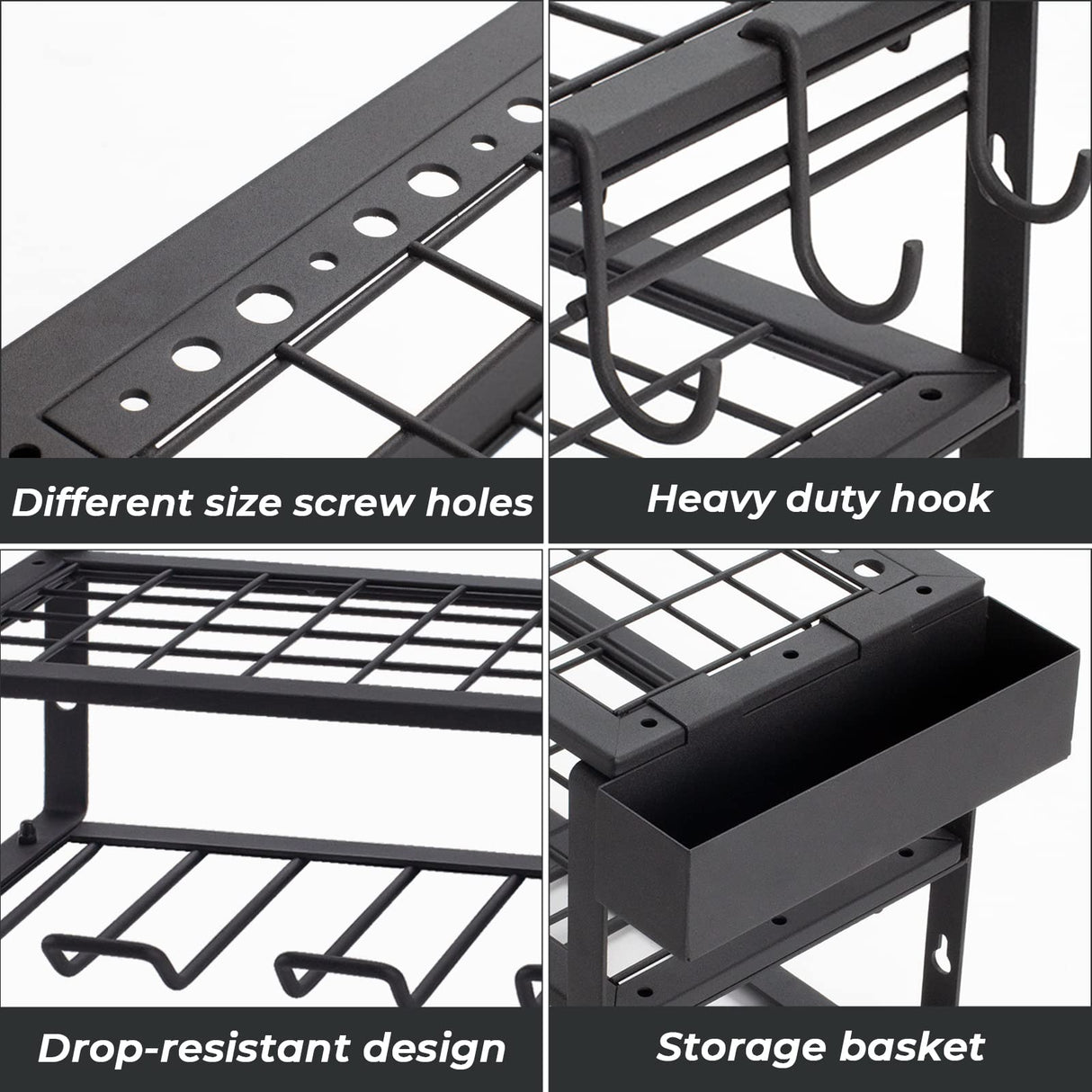 Different size screw holes

Heavy duty hook

Drop-resistant design

Storage basket