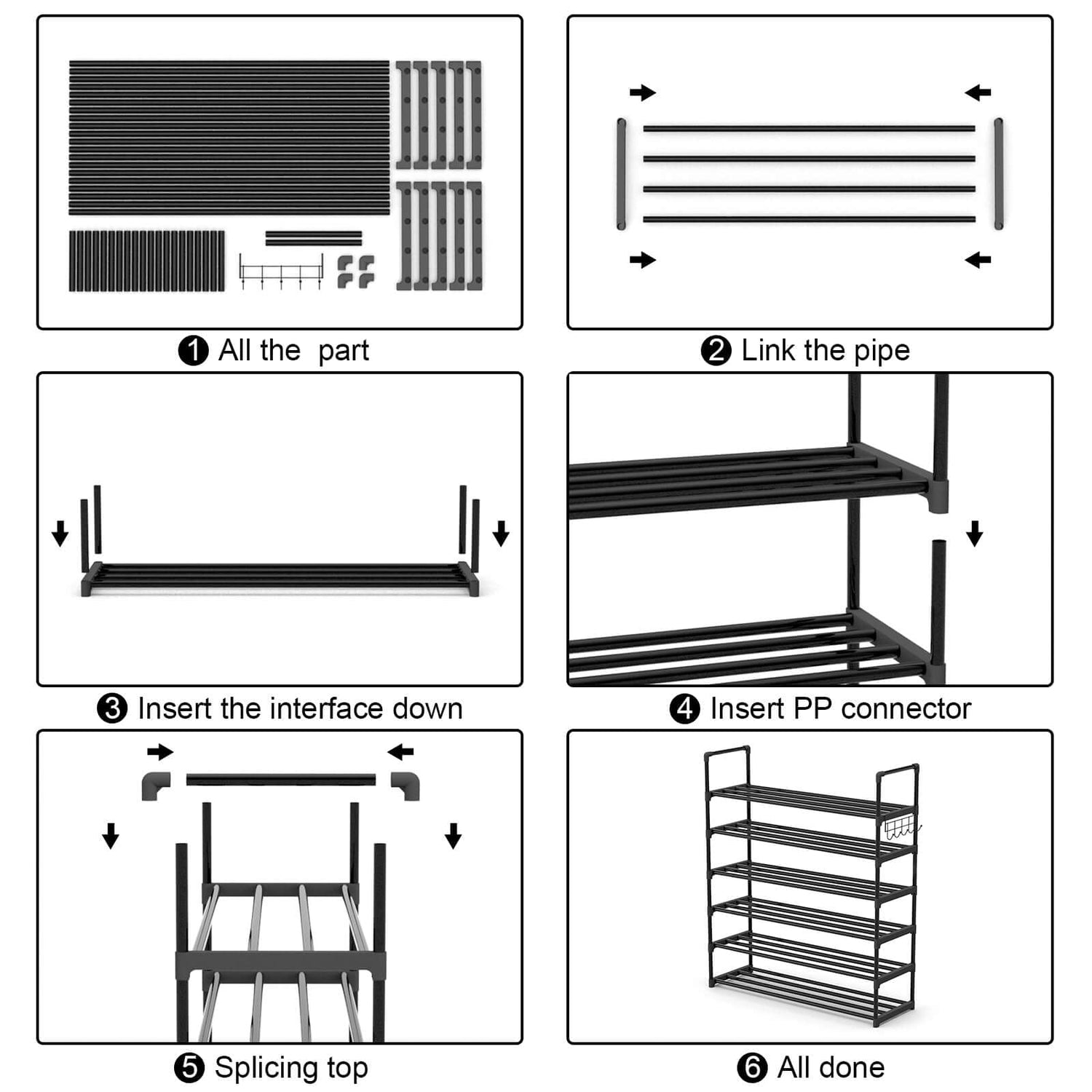 ❶ All the part

❷ Link the pipe

❸ Insert the interface down

❹ Insert PP connector

❺ Splicing top

❻ All done