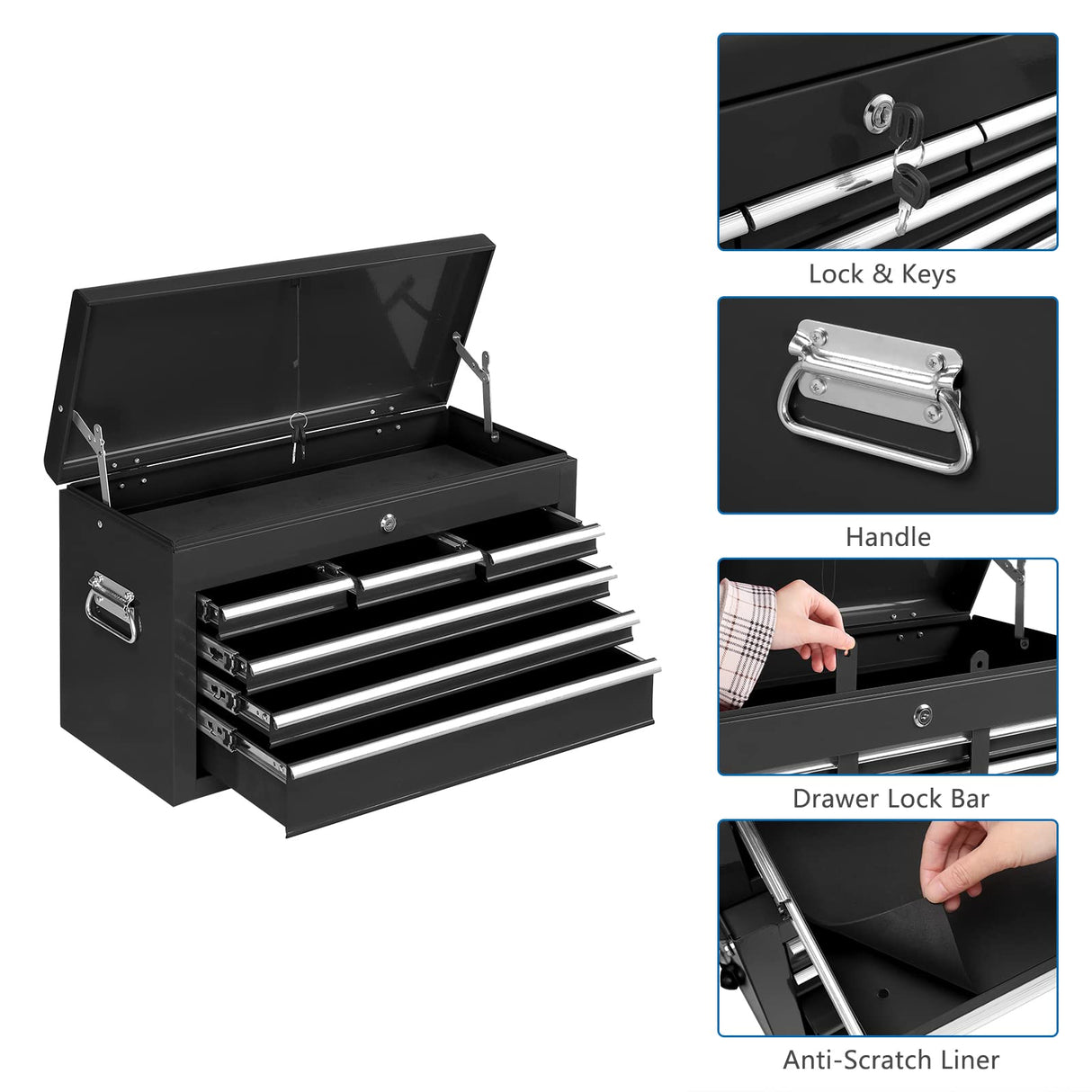 Lock & Keys

Handle

Drawer Lock Bar

Anti-Scratch Liner