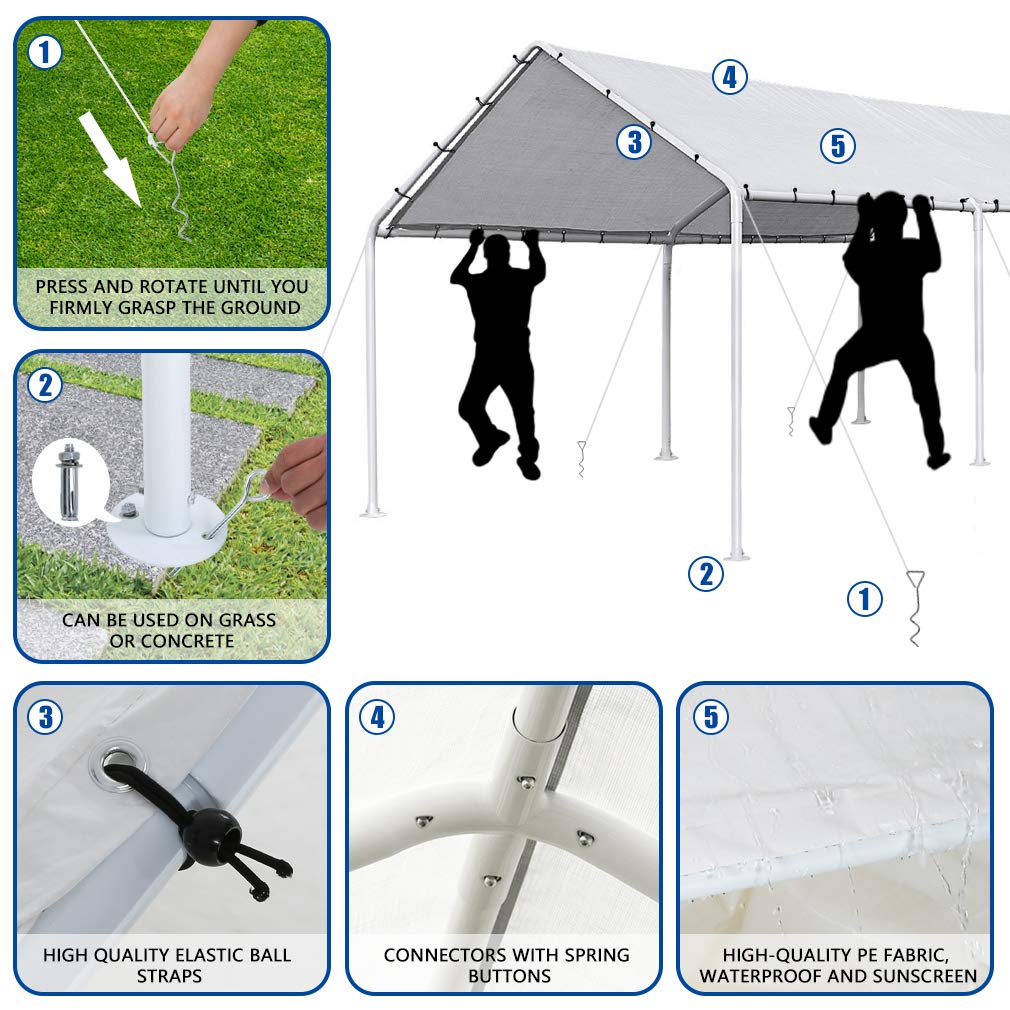 1

PRESS AND ROTATE UNTIL YOU FIRMLY GRASP THE GROUND

2

CAN BE USED ON GRASS OR CONCRETE

4

3

5

2

1

3

HIGH QUALITY ELASTIC BALL STRAPS

4

CONNECTORS WITH SPRING BUTTONS

5

HIGH-QUALITY PE FABRIC, WATERPROOF AND SUNSCREEN