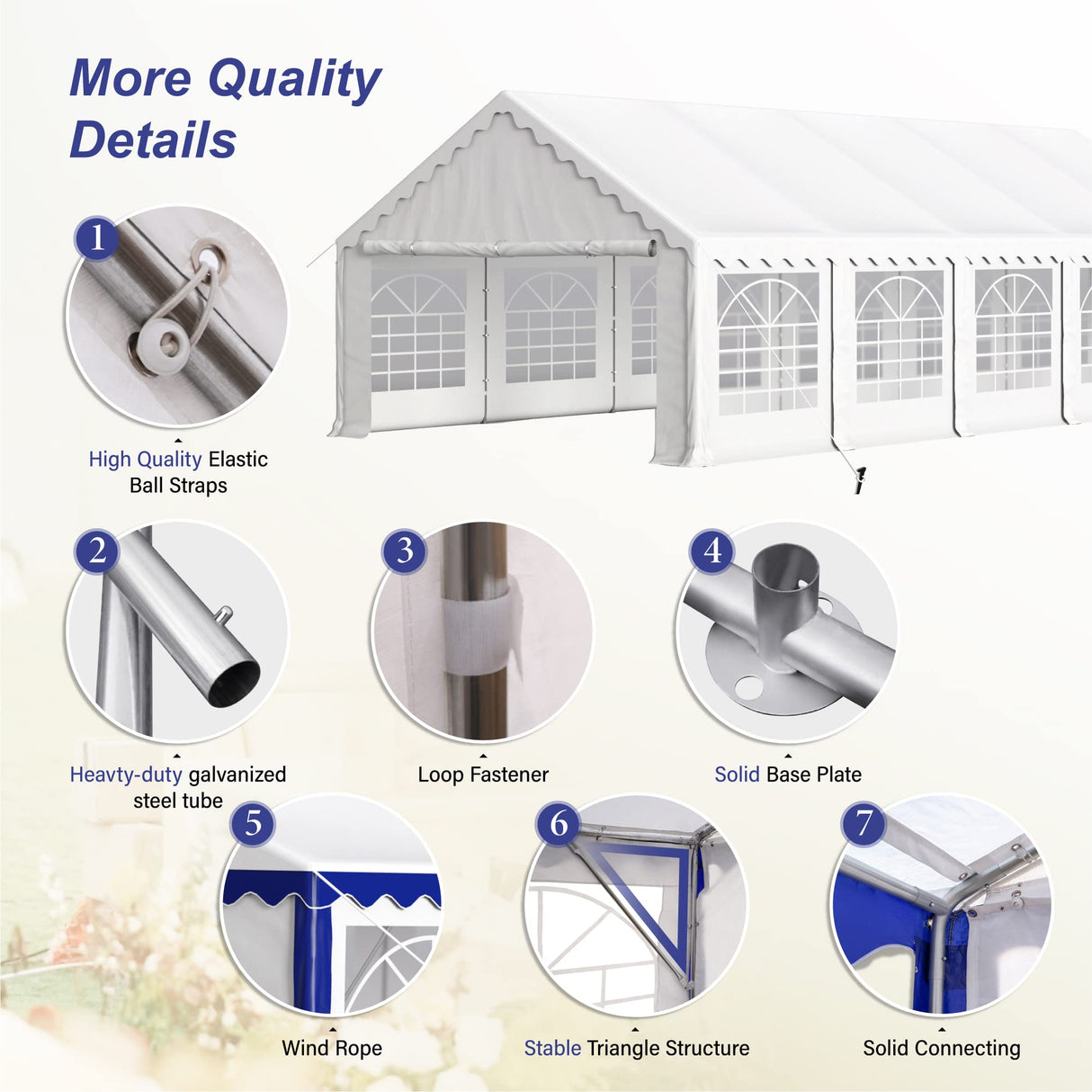 More Quality Details

1

High Quality Elastic Ball Straps

2

Heavty-duty galvanized steel tube

3

Loop Fastener

4

Solid Base Plate

5

Wind Rope

6

Stable Triangle Structure

7

Solid Connecting