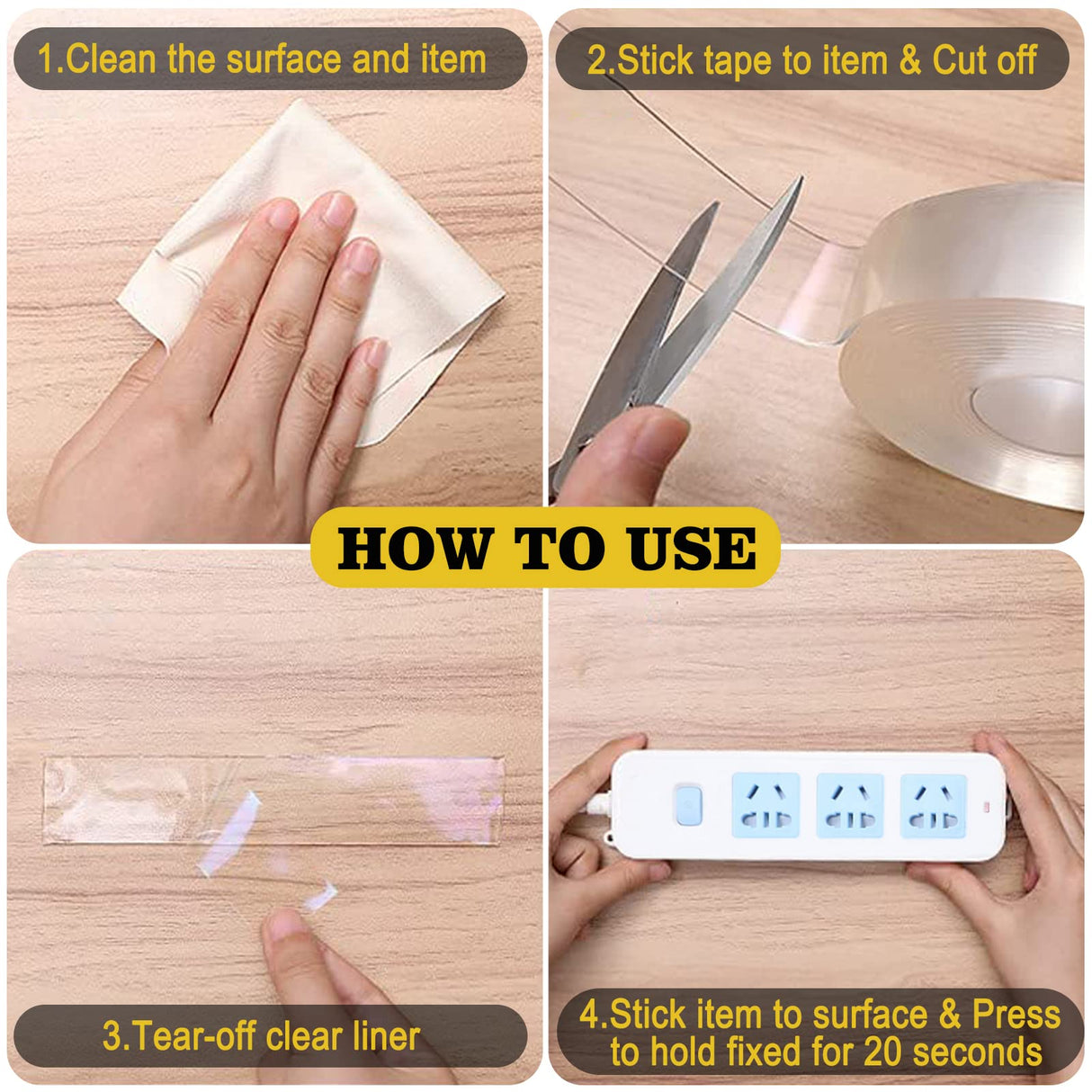 1.Clean the surface and item

2.Stick tape to item & Cut off

HOW TO USE

3.Tear-off clear liner

4.Stick item to surface & Press to hold fixed for 20 seconds