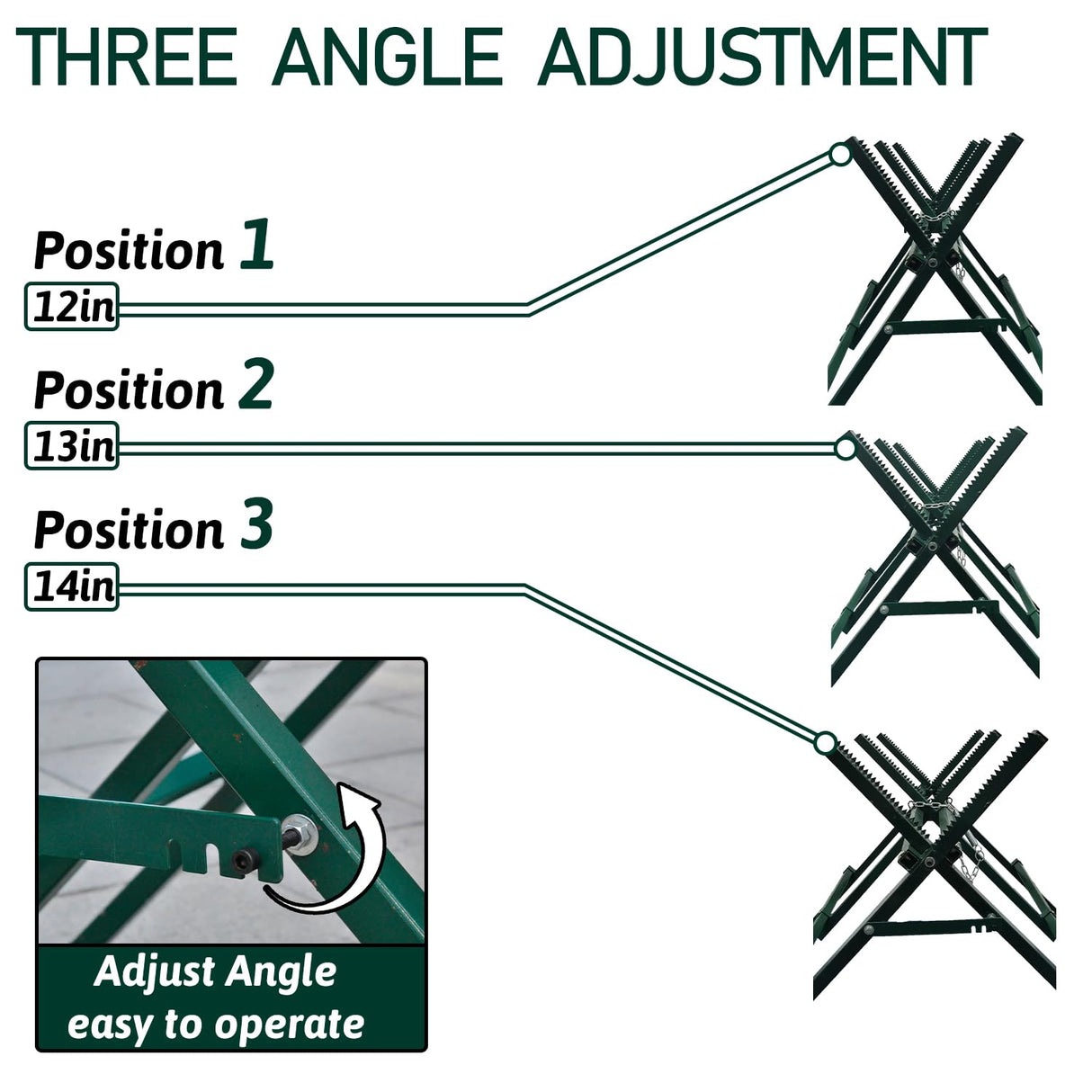 THREE ANGLE ADJUSTMENT

Position 1
12in

Position 2
13in

Position 3
14in

Adjust Angle
easy to operate