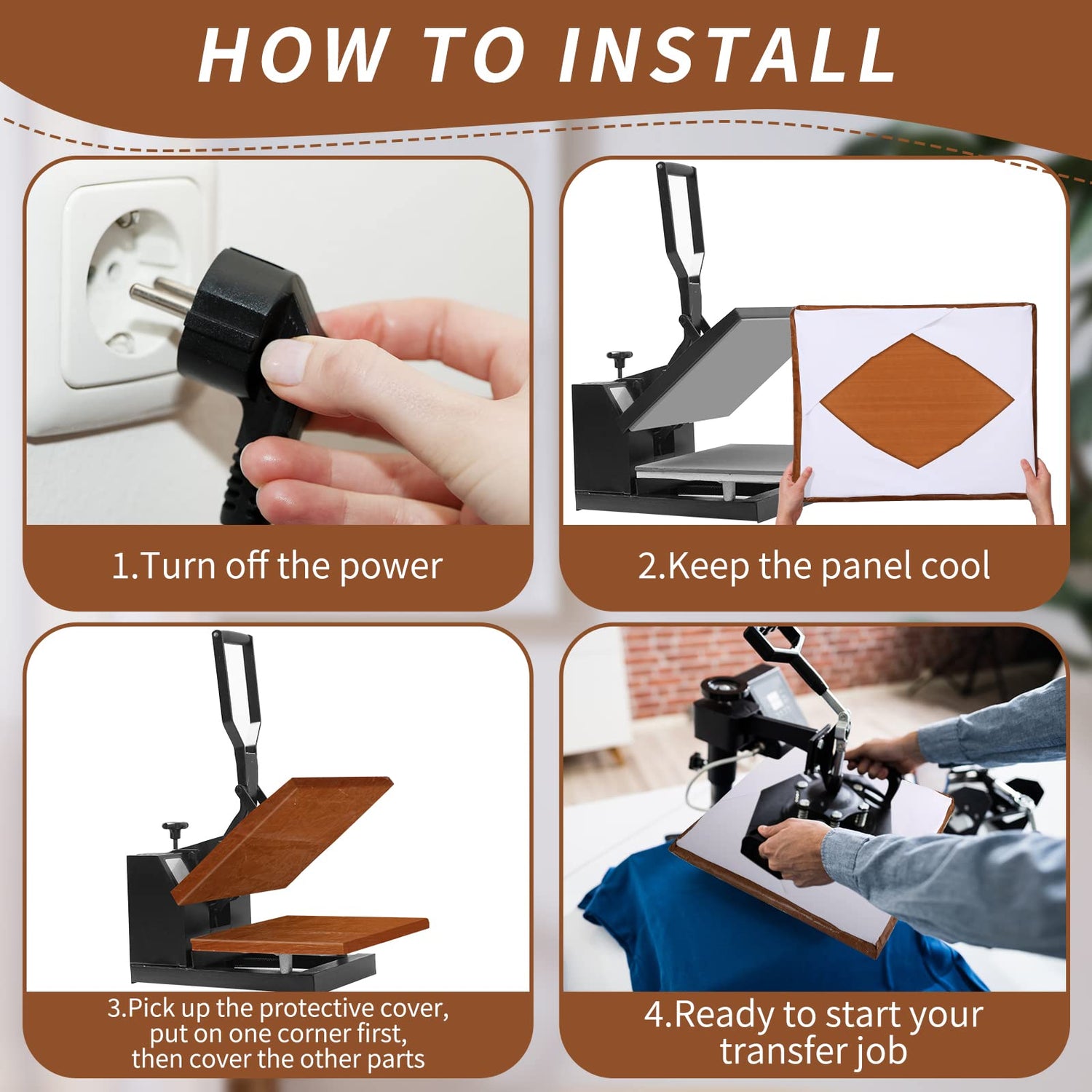 HOW TO INSTALL

1.Turn off the power

2.Keep the panel cool

3.Pick up the protective cover, put on one corner first, then cover the other parts

4.Ready to start your transfer job