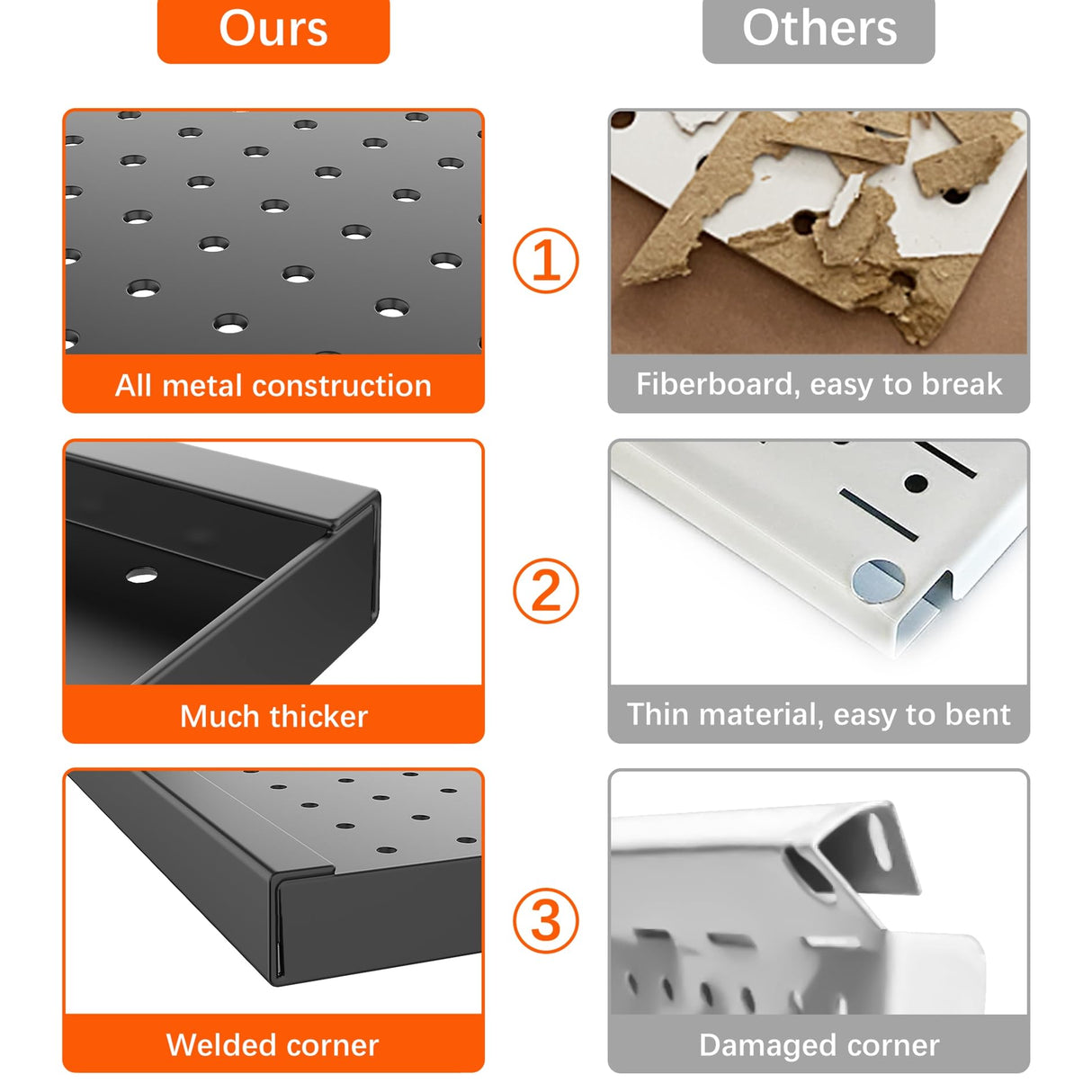 Ours

Others

All metal construction

①

Fiberboard, easy to break

Much thicker

②

Thin material, easy to bent

Welded corner

③

Damaged corner