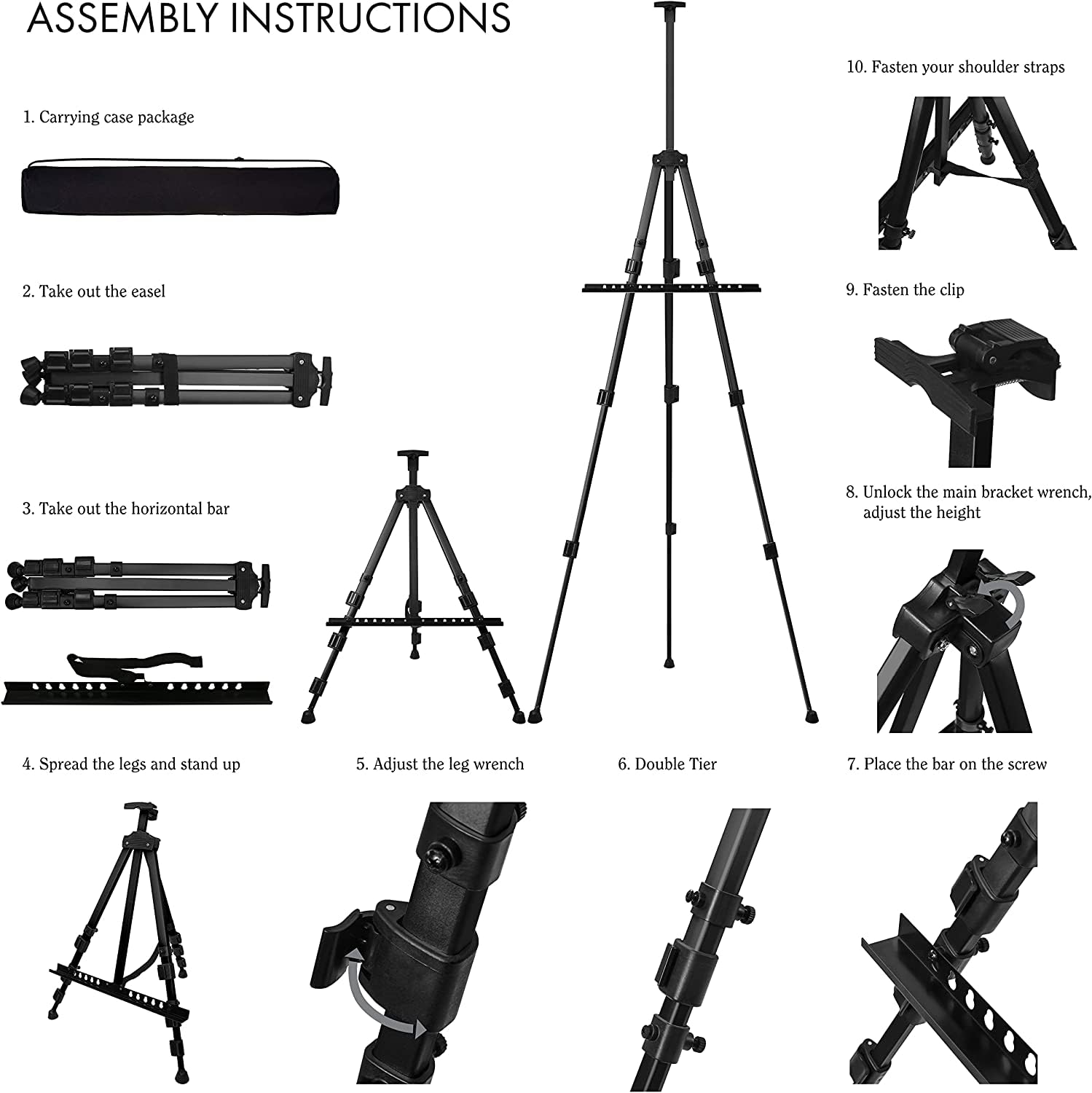 ASSEMBLY INSTRUCTIONS

1. Carrying case package

2. Take out the easel

3. Take out the horizontal bar

4. Spread the legs and stand up

5. Adjust the leg wrench

6. Double Tier

7. Place the bar on the screw

8. Unlock the main bracket wrench, adjust the height

9. Fasten the clip

10. Fasten your shoulder straps