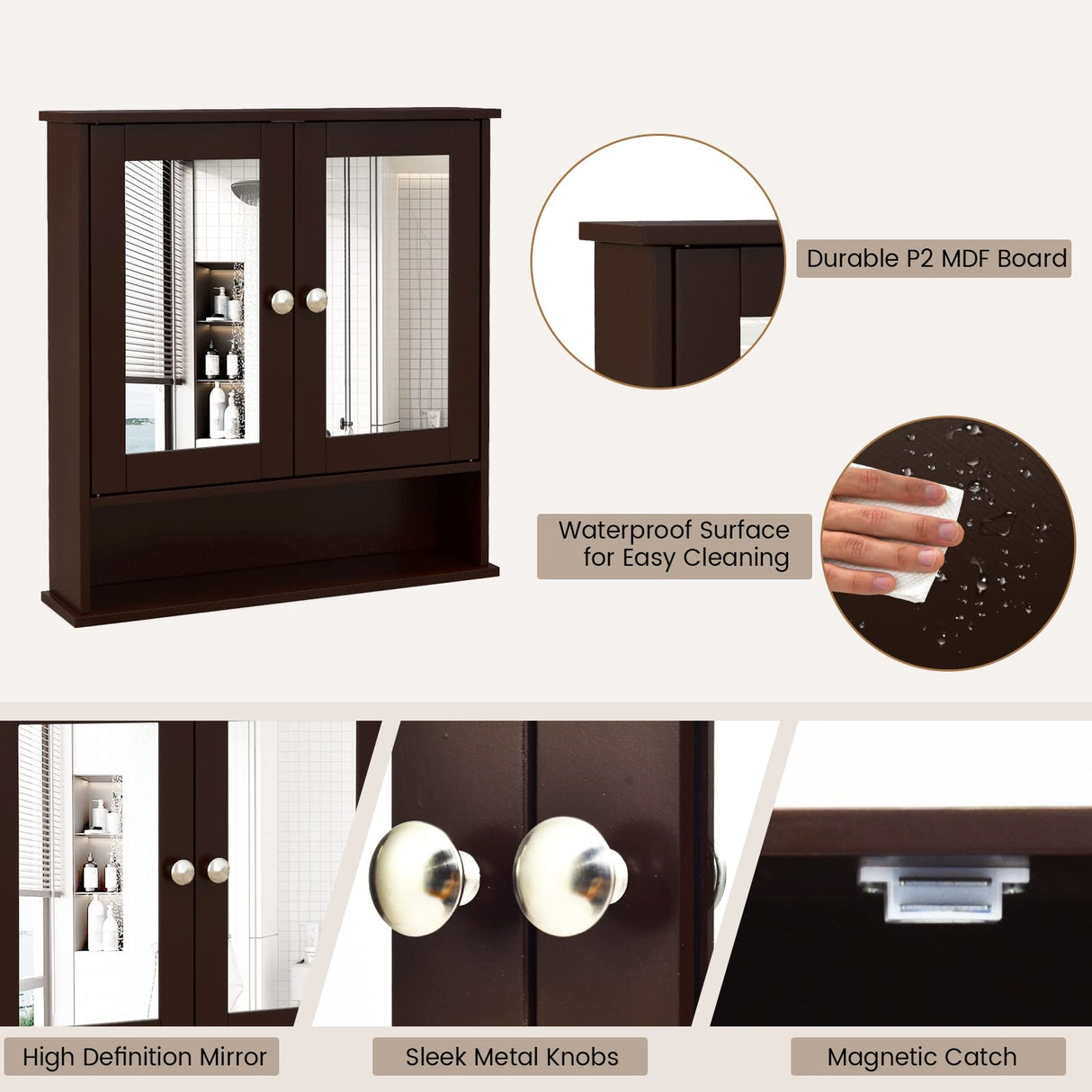 Durable P2 MDF Board

Waterproof Surface for Easy Cleaning

High Definition Mirror

Sleek Metal Knobs

Magnetic Catch