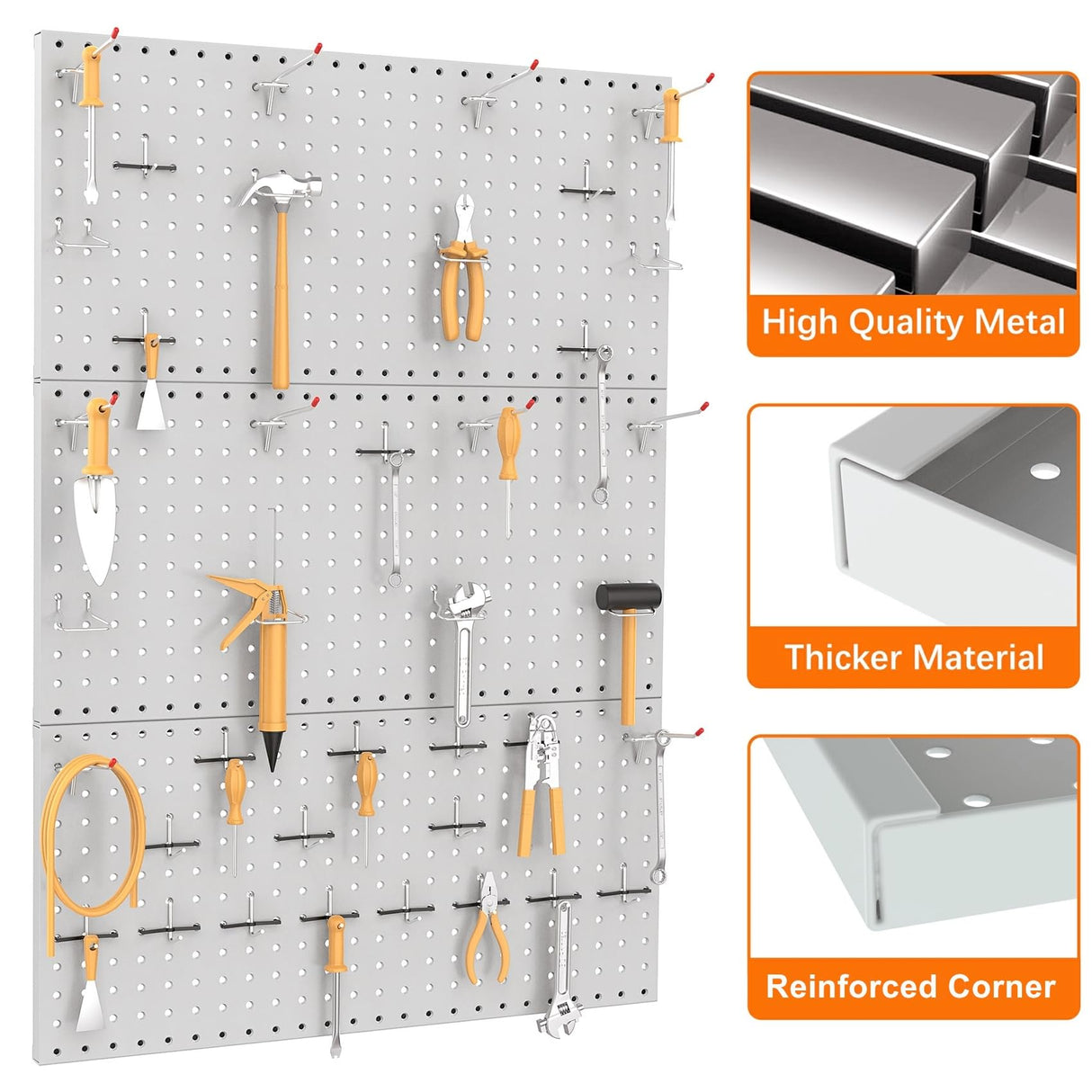 High Quality Metal

Thicker Material

Reinforced Corner