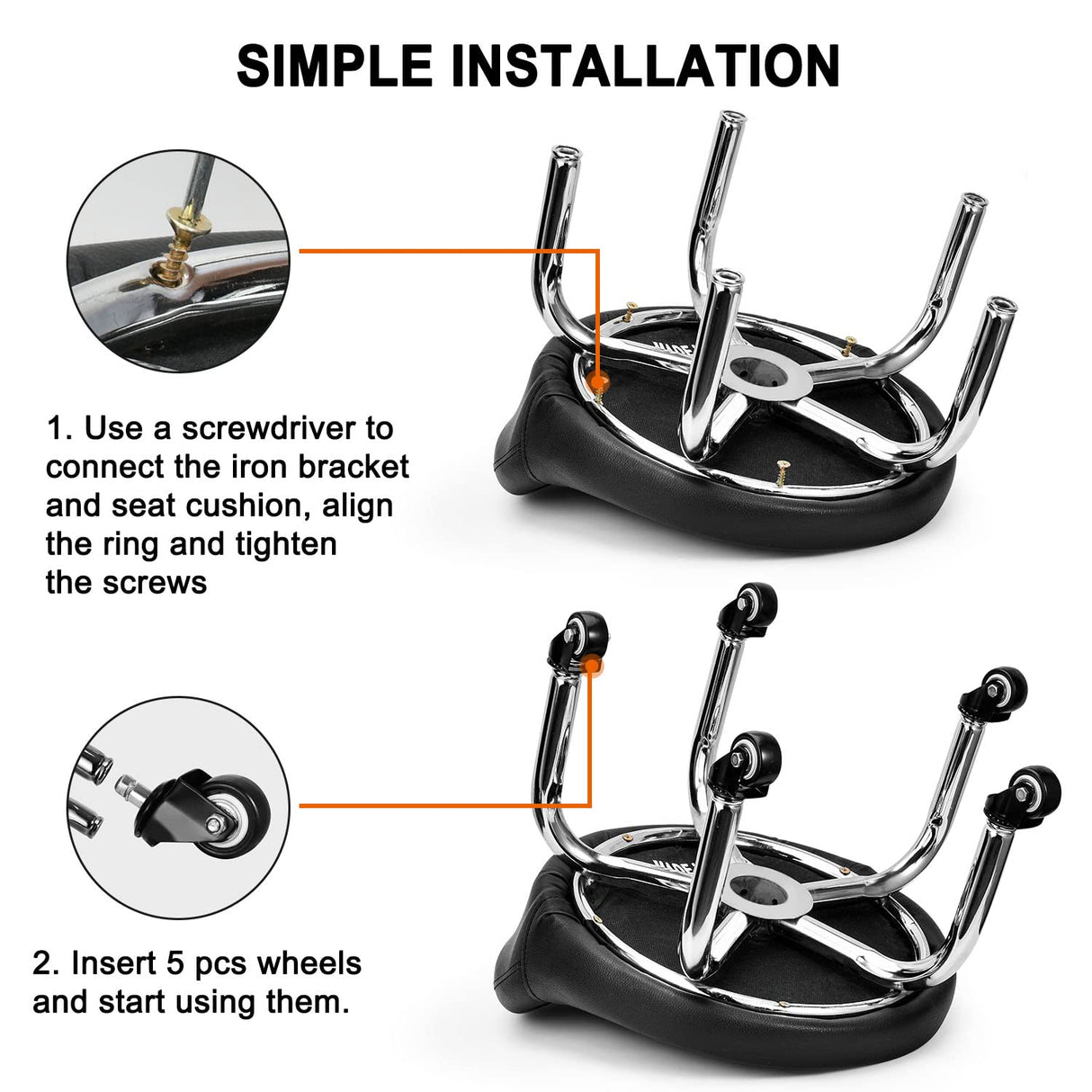 SIMPLE INSTALLATION

1. Use a screwdriver to connect the iron bracket and seat cushion, align the ring and tighten the screws

2. Insert 5 pcs wheels and start using them.