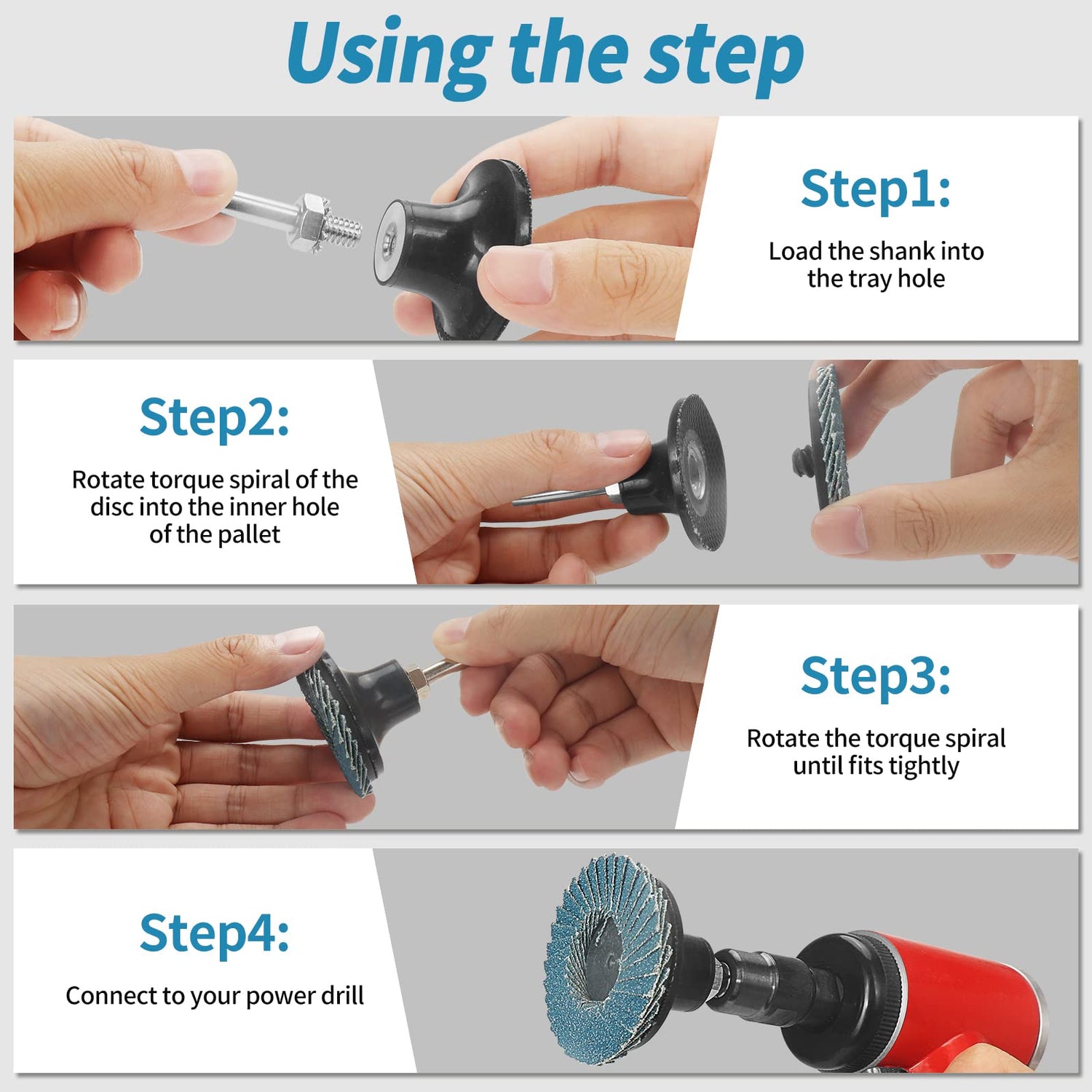 Using the step

Step1:

Load the shank into the tray hole

Step2:

Rotate torque spiral of the disc into the inner hole of the pallet

Step3:

Rotate the torque spiral until fits tightly

Step4:

Connect to your power drill