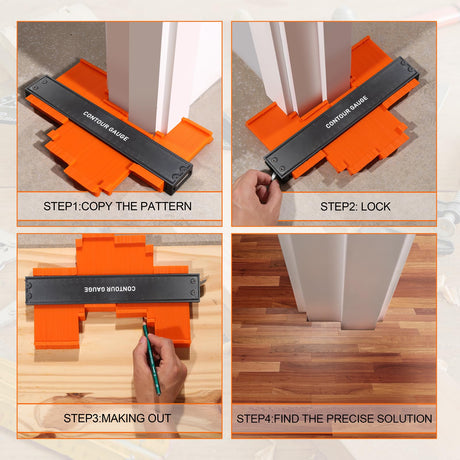 CONTOUR GAUGE

STEP1:COPY THE PATTERN

CONTOUR GAUGE

STEP2: LOCK

CONTOUR GAUGE

STEP3:MAKING OUT

STEP4:FIND THE PRECISE SOLUTION