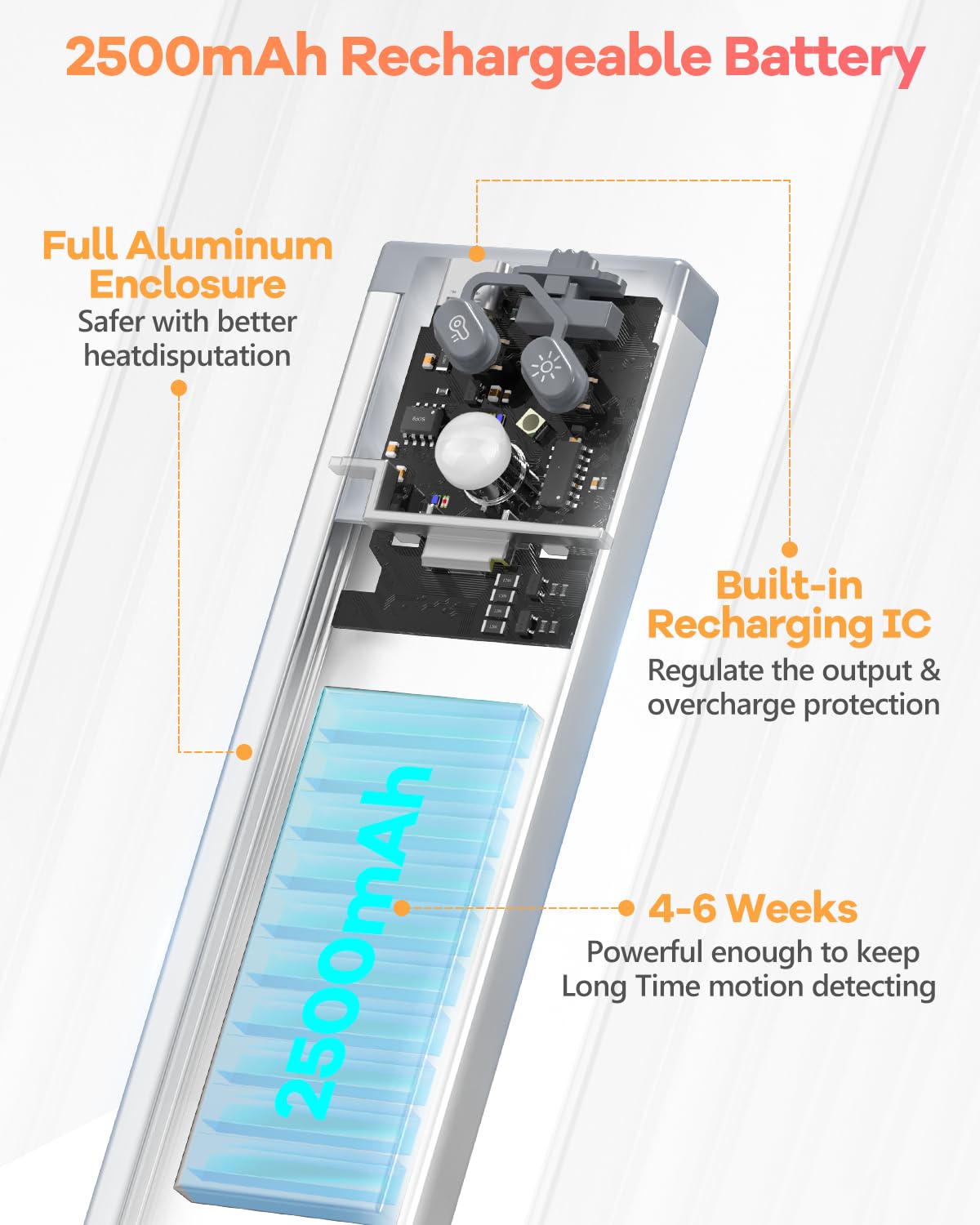 2500mAh Rechargeable Battery

Full Aluminum Enclosure
Safer with better heatdisputation

Built-in Recharging IC
Regulate the output & overcharge protection

2500mAh

4-6 Weeks
Powerful enough to keep Long Time motion detecting