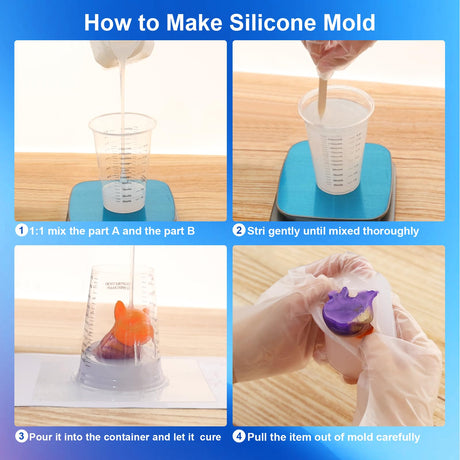 How to Make Silicone Mold

1 1:1 mix the part A and the part B

2 Stri gently until mixed thoroughly

3 Pour it into the container and let it cure

4 Pull the item out of mold carefully