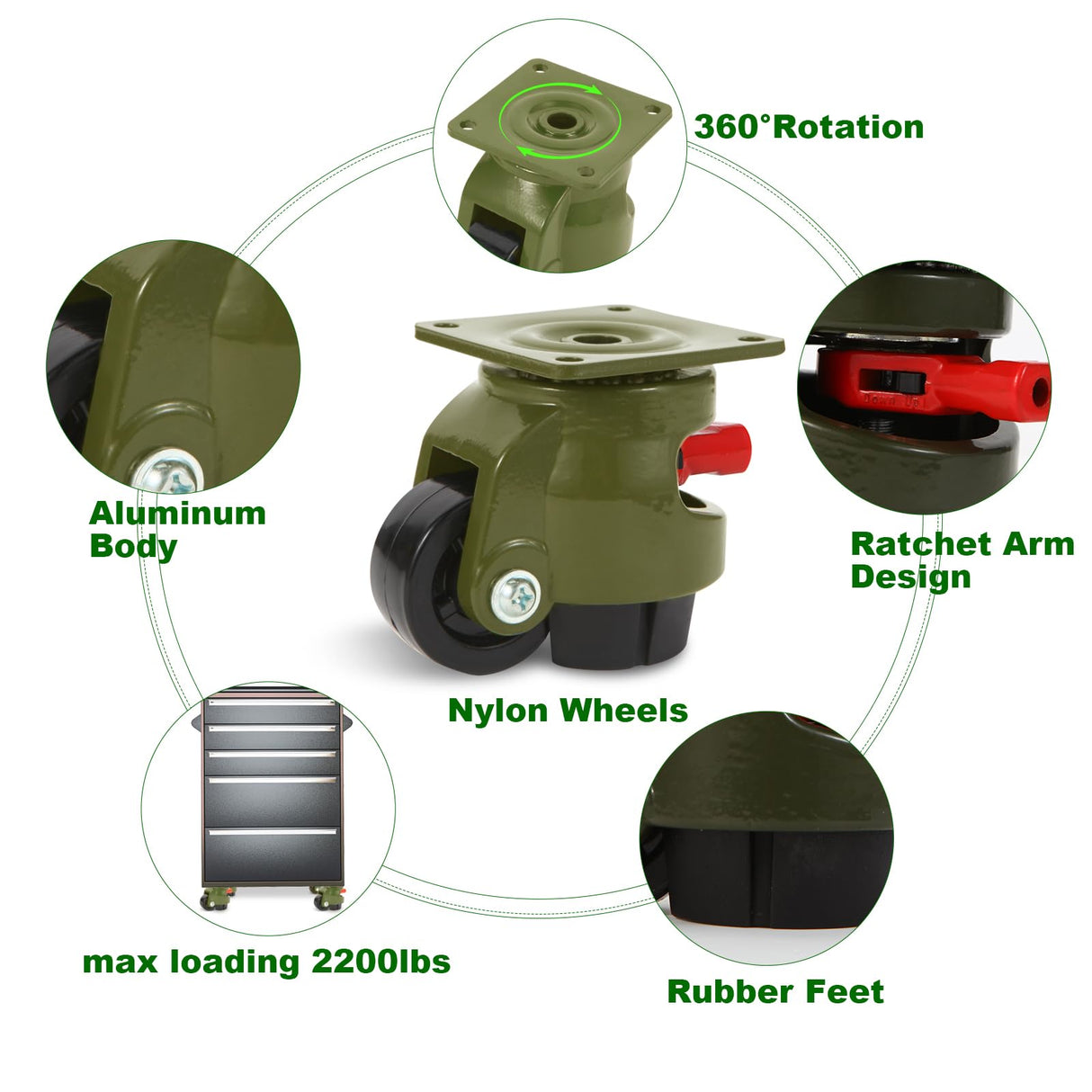 360°Rotation

Aluminum Body

Ratchet Arm Design

Nylon Wheels

max loading 2200lbs

Rubber Feet