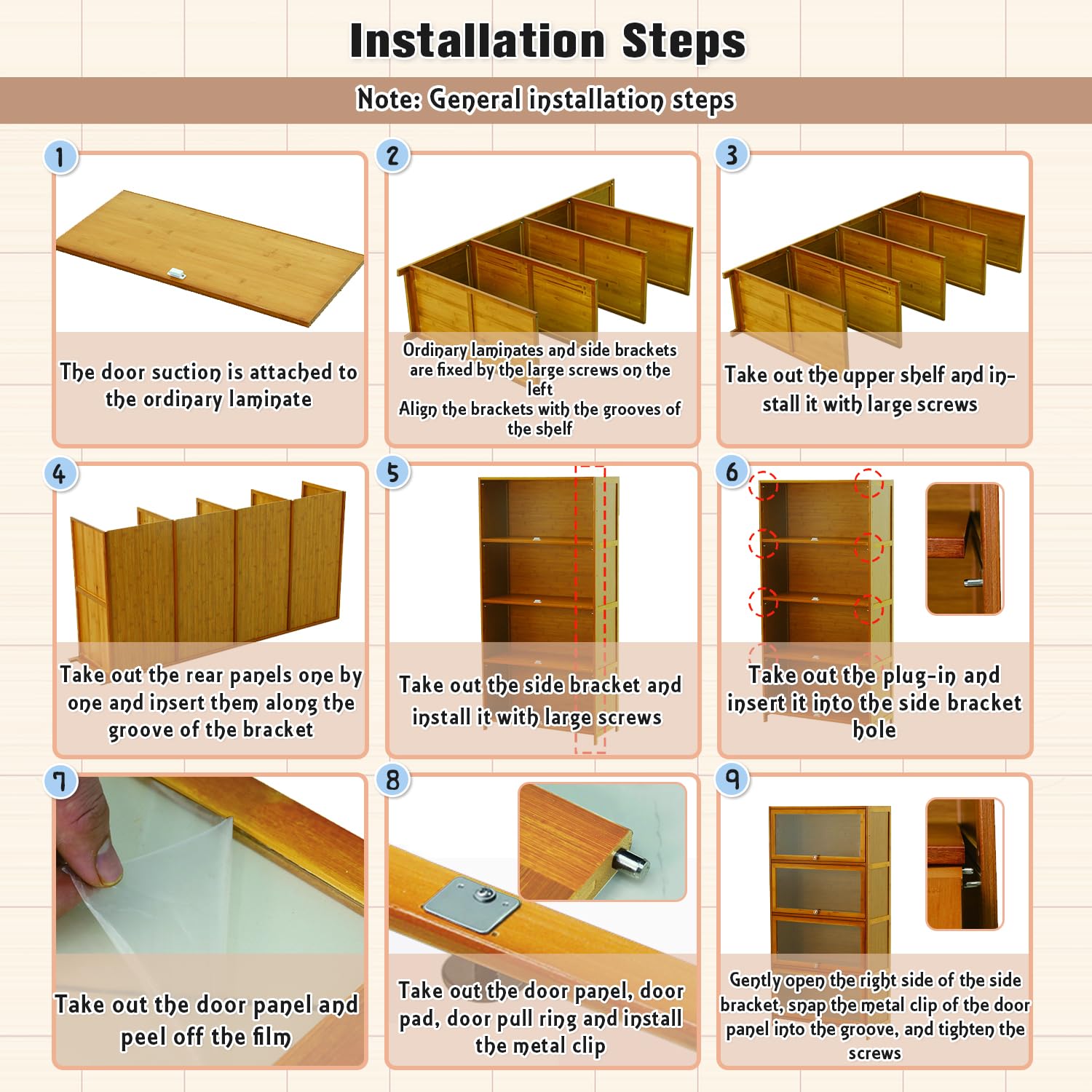 Installation Steps

Note: General installation steps

1

The door suction is attached to the ordinary laminate

2

Ordinary laminates and side brackets are fixed by the large screws on the left
Align the brackets with the grooves of the shelf

3

Take out the upper shelf and install it with large screws

4

Take out the rear panels one by one and insert them along the groove of the bracket

5

Take out the side bracket and install it with large screws

6

Take out the plug-in and insert it into the side bracket hole

7

Take out the door panel and peel off the film

8

Take out the door panel, door pad, door pull ring and install the metal clip

9

Gently open the right side of the side bracket, snap the metal clip of the door panel into the groove, and tighten the screws