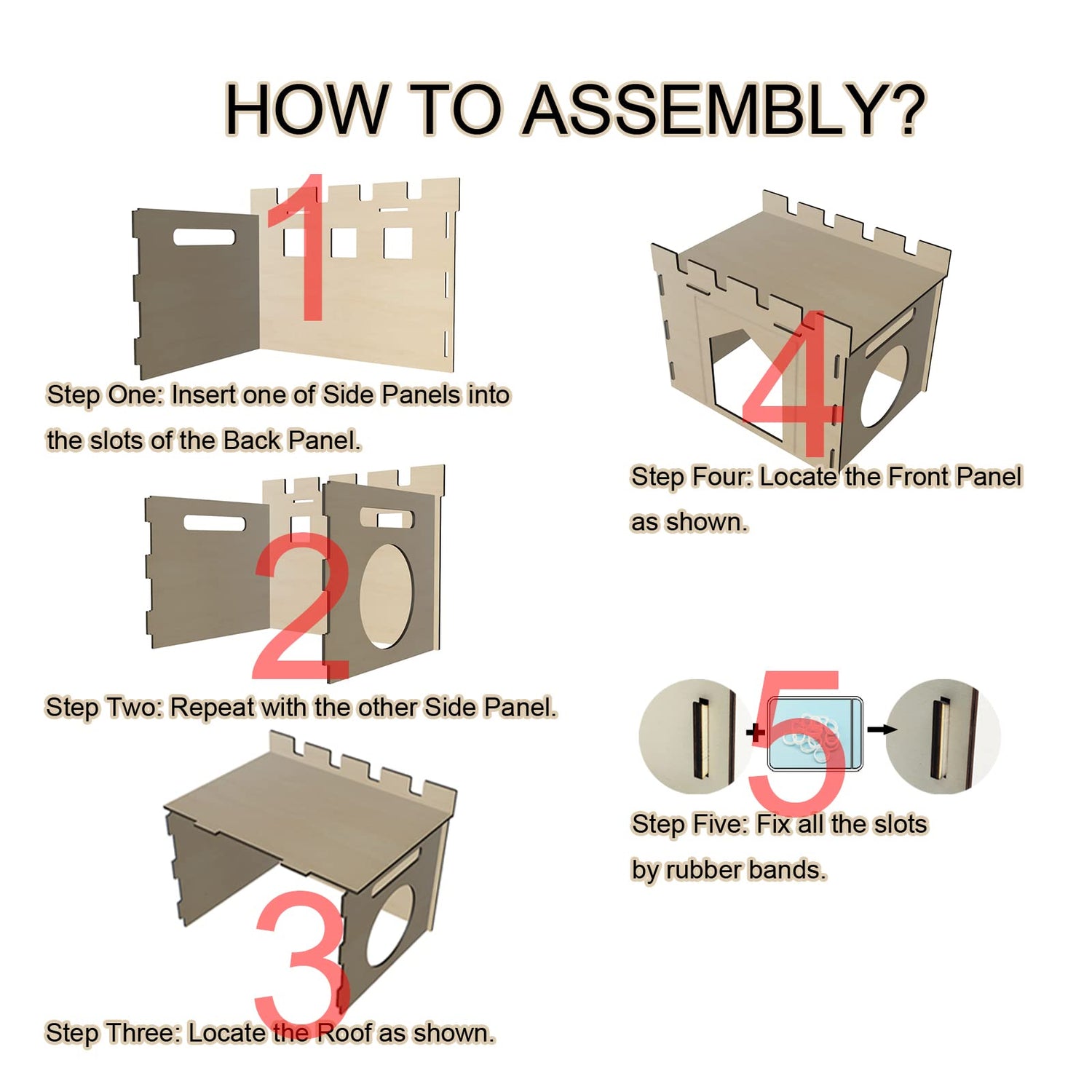 HOW TO ASSEMBLY?

1

Step One: Insert one of Side Panels into the slots of the Back Panel.

2

Step Two: Repeat with the other Side Panel.

3

Step Three: Locate the Roof as shown.

4

Step Four: Locate the Front Panel as shown.

5

Step Five: Fix all the slots by rubber bands.