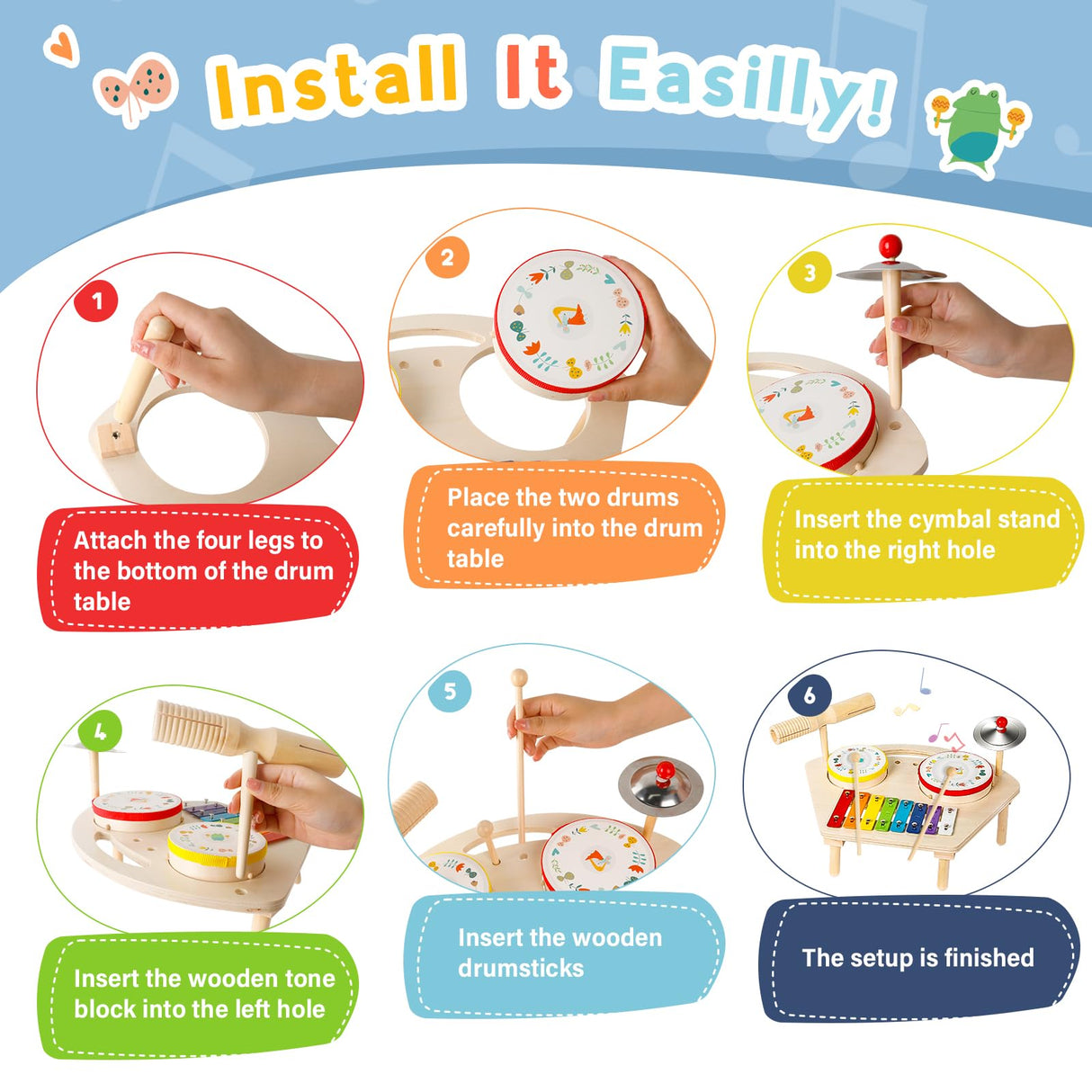 Install It Easilly!

1
Attach the four legs to the bottom of the drum table

2
Place the two drums carefully into the drum table

3
Insert the cymbal stand into the right hole

4
Insert the wooden tone block into the left hole

5
Insert the wooden drumsticks

6
The setup is finished