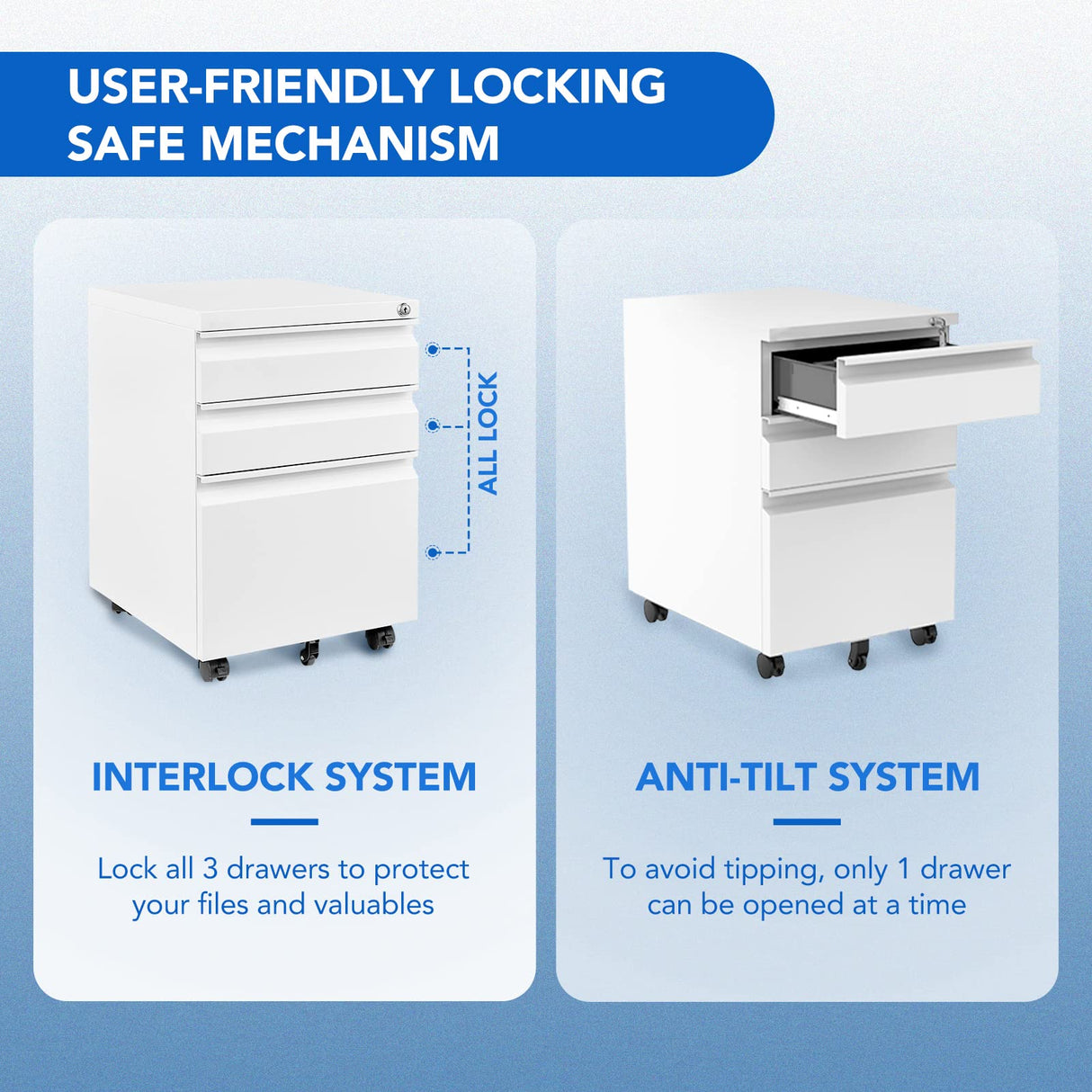 USER-FRIENDLY LOCKING SAFE MECHANISM

ALL LOCK

INTERLOCK SYSTEM

Lock all 3 drawers to protect your files and valuables

ANTI-TILT SYSTEM

To avoid tipping, only 1 drawer can be opened at a time