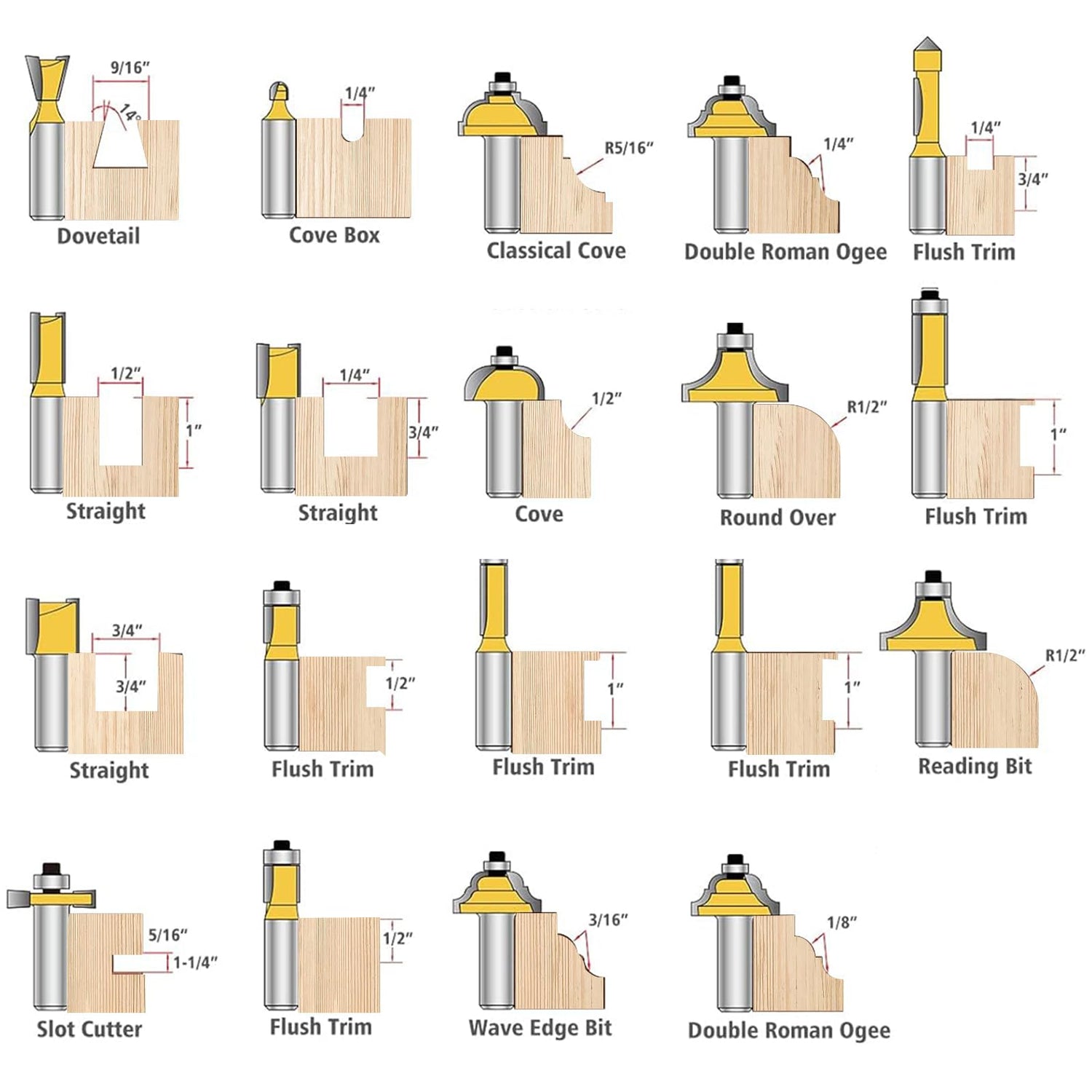 9/16″
14°
Dovetail

1/4″
Cove Box

R5/16″
Classical Cove

1/4″
Double Roman Ogee

1/4″
3/4″
Flush Trim

1/2″
1″
Straight

1/4″
3/4″
Straight

1/2″
Cove

R1/2″
Round Over

1″
Flush Trim

3/4″
3/4″
Straight

1/2″
Flush Trim

1″
Flush Trim

1″
Flush Trim

R1/2″
Reading Bit

5/16″
1-1/4″
Slot Cutter

1/2″
Flush Trim

3/16″
Wave Edge Bit

1/8″
Double Roman Ogee