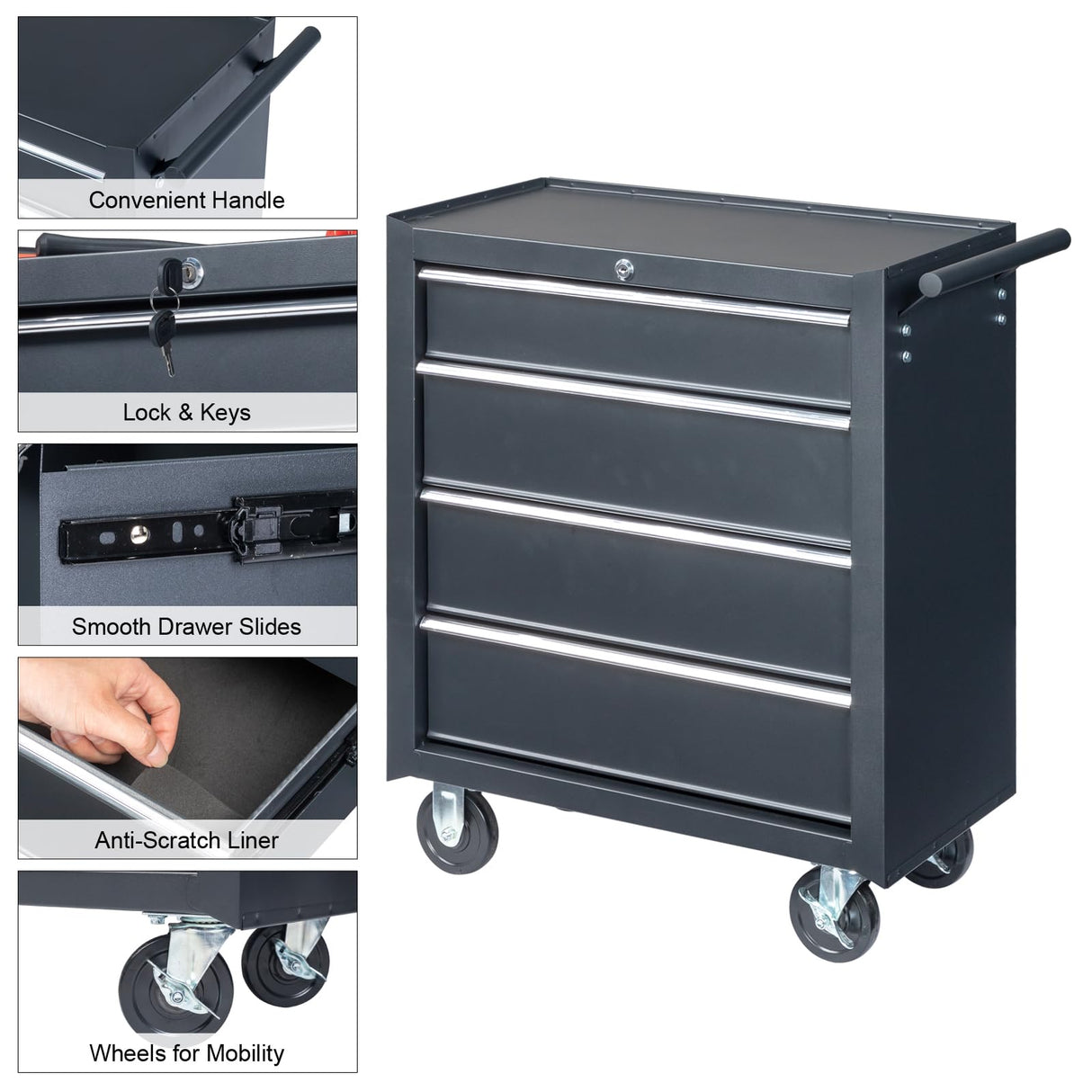 Convenient Handle

Lock & Keys

Smooth Drawer Slides

Anti-Scratch Liner

Wheels for Mobility