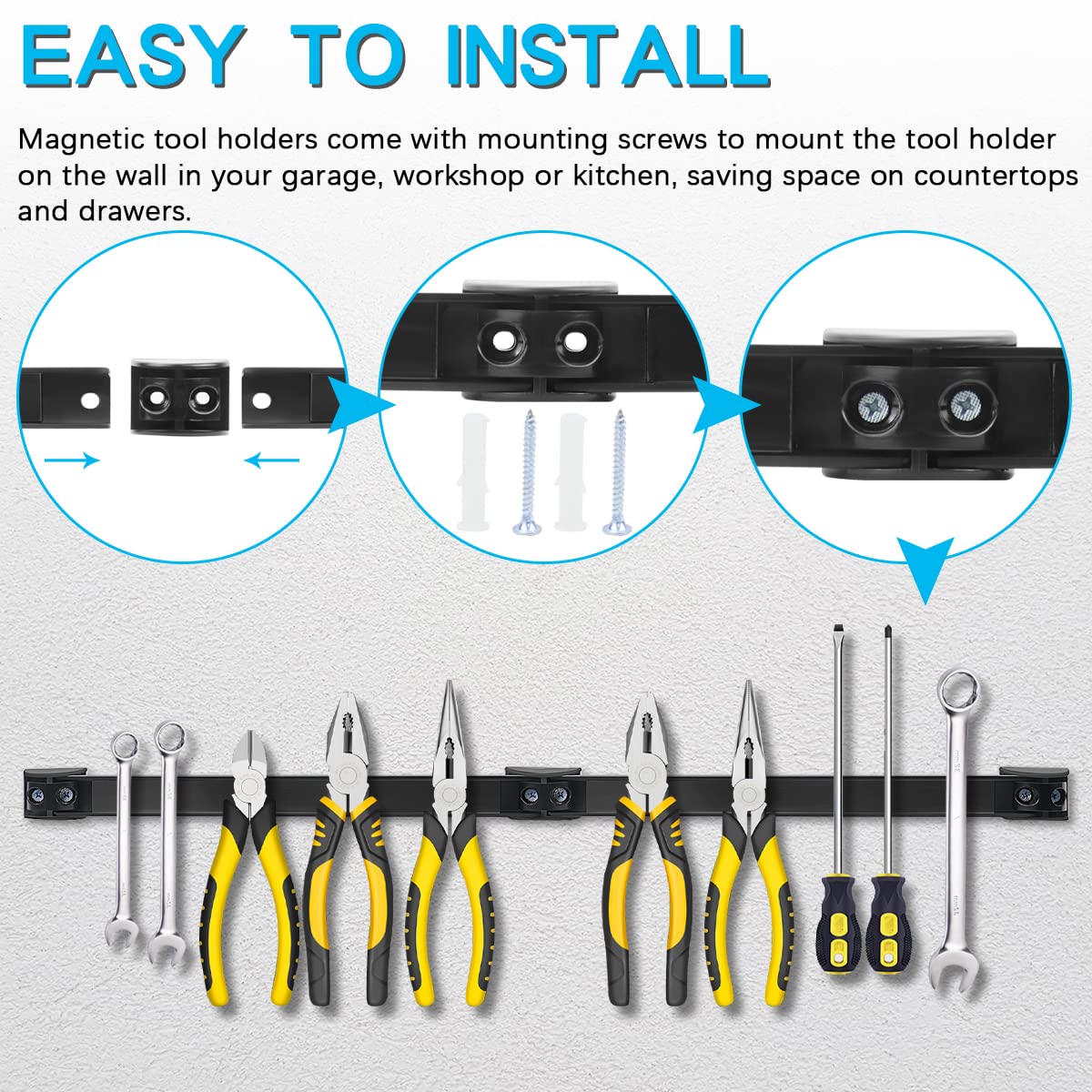 EASY TO INSTALL

Magnetic tool holders come with mounting screws to mount the tool holder on the wall in your garage, workshop or kitchen, saving space on countertops and drawers.