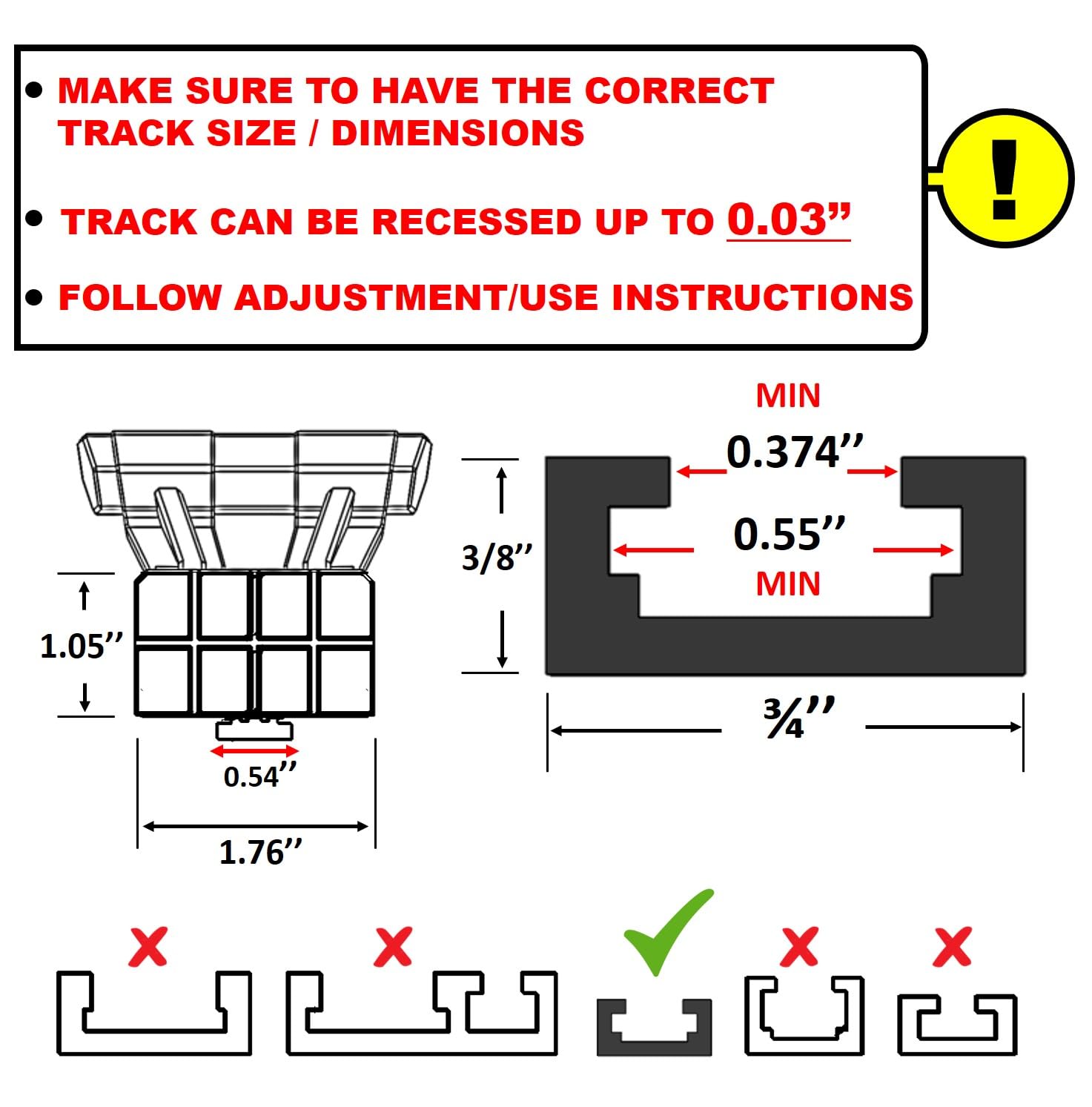 • MAKE SURE TO HAVE THE CORRECT TRACK SIZE / DIMENSIONS

• TRACK CAN BE RECESSED UP TO 0.03”

• FOLLOW ADJUSTMENT/USE INSTRUCTIONS

!

1.05’’

0.54’’

1.76’’

MIN

0.374’’

3/8’’

0.55’’

MIN

¾’’