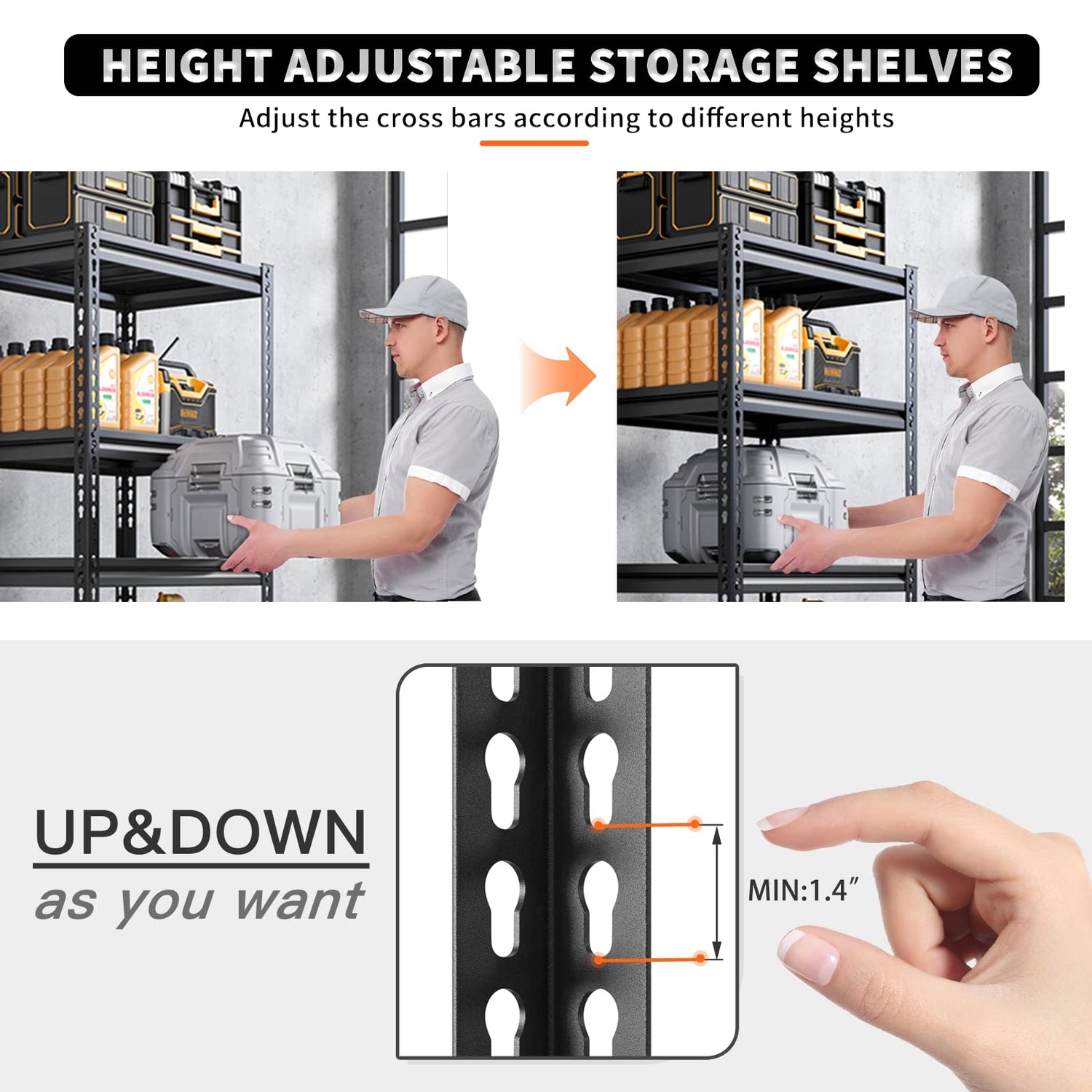 HEIGHT ADJUSTABLE STORAGE SHELVES

Adjust the cross bars according to different heights

UP&DOWN

as you want

MIN:1.4″