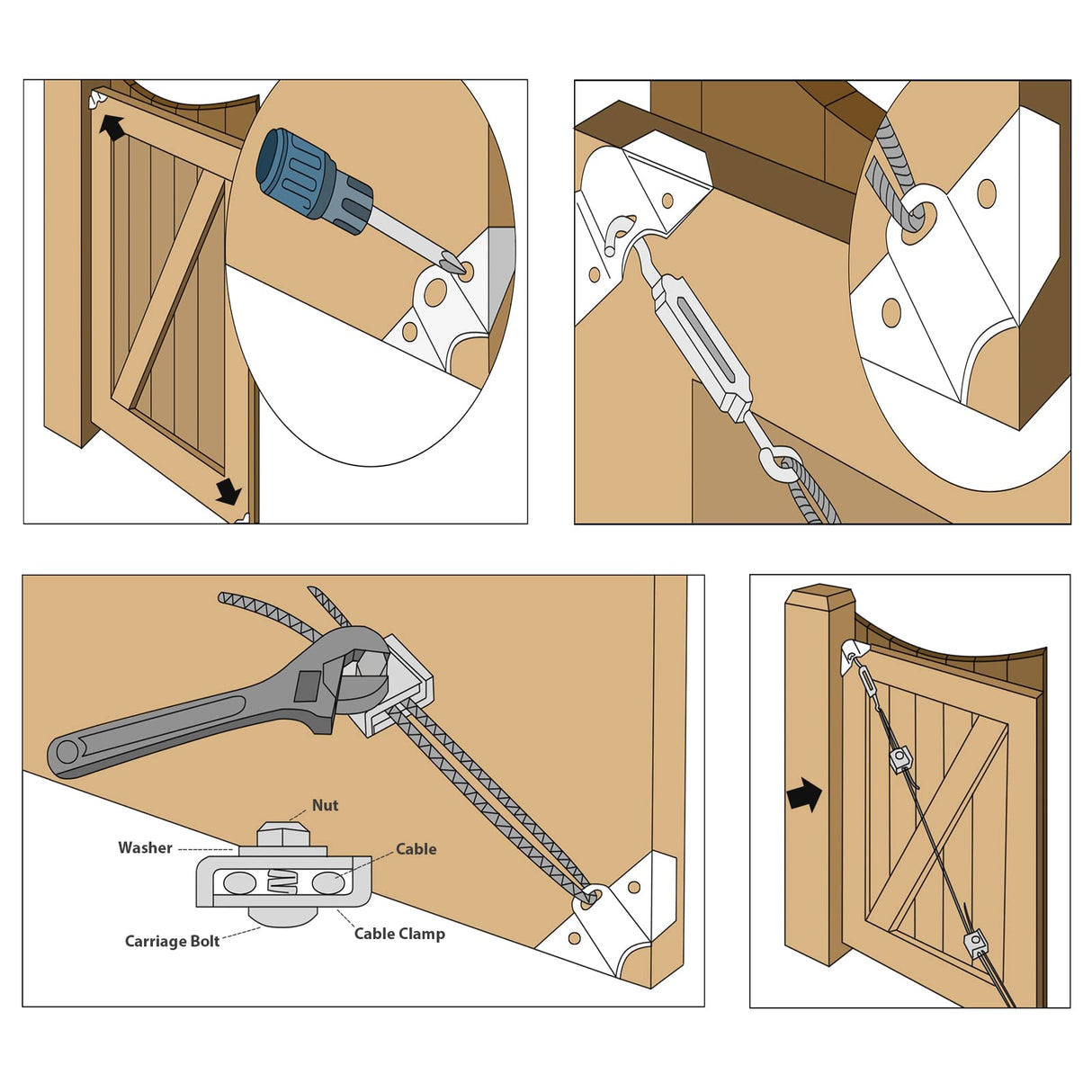 Nut
Washer
Cable
Carriage Bolt
Cable Clamp