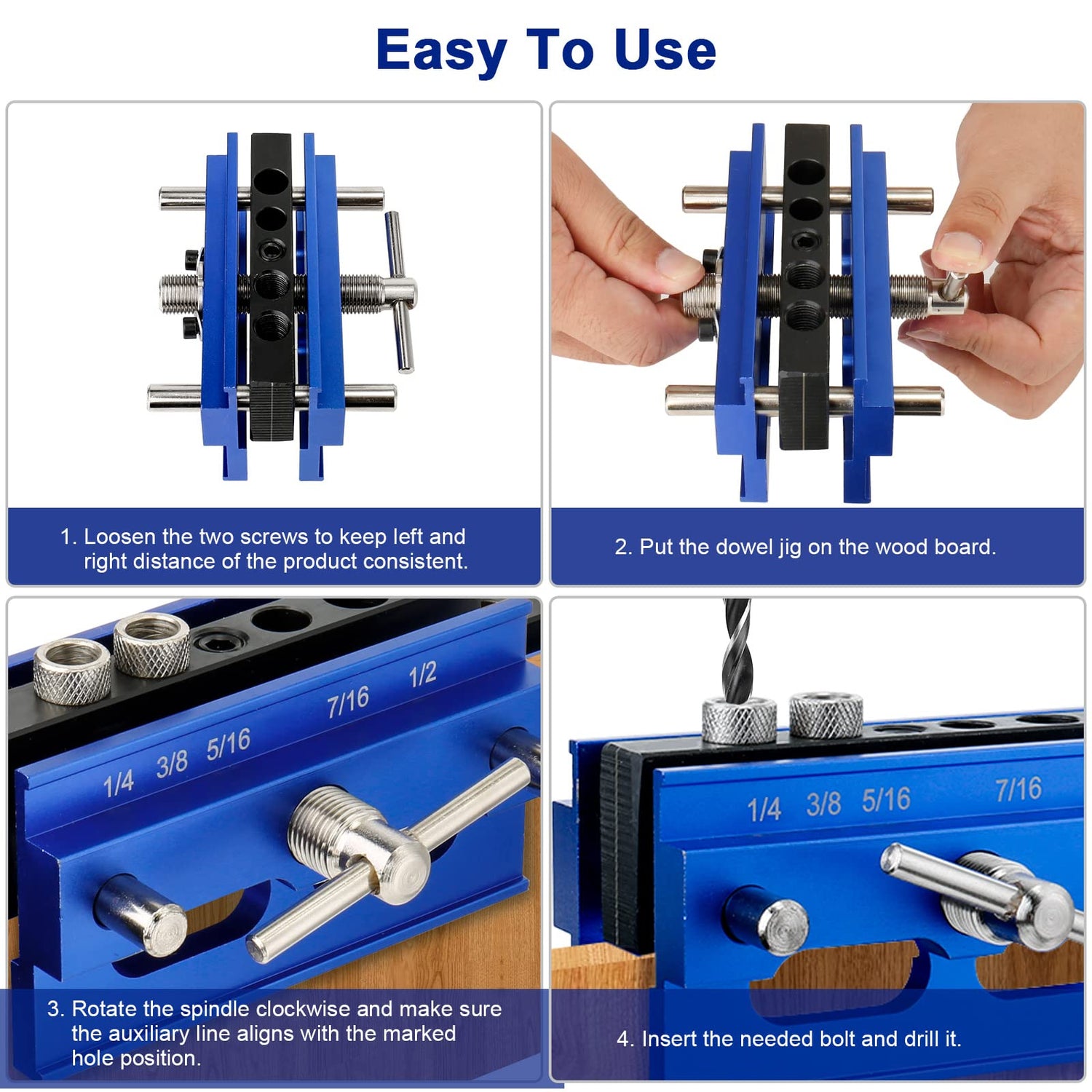 Easy To Use

1. Loosen the two screws to keep left and right distance of the product consistent.

2. Put the dowel jig on the wood board.

1/4 3/8 5/16 7/16 1/2

3. Rotate the spindle clockwise and make sure the auxiliary line aligns with the marked hole position.

1/4 3/8 5/16 7/16

4. Insert the needed bolt and drill it.