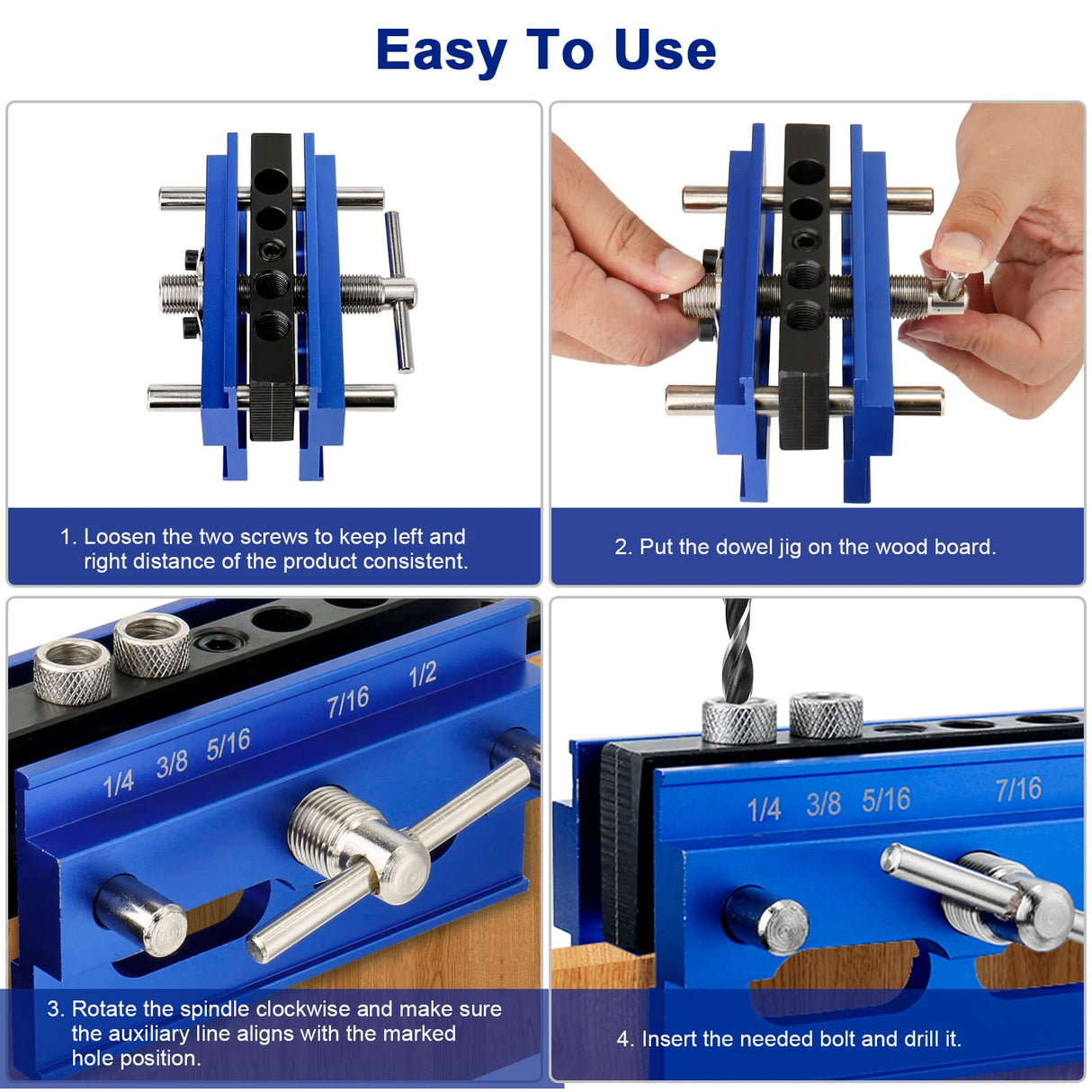 Easy To Use

1. Loosen the two screws to keep left and right distance of the product consistent.

2. Put the dowel jig on the wood board.

1/4 3/8 5/16 7/16 1/2

3. Rotate the spindle clockwise and make sure the auxiliary line aligns with the marked hole position.

1/4 3/8 5/16 7/16

4. Insert the needed bolt and drill it.