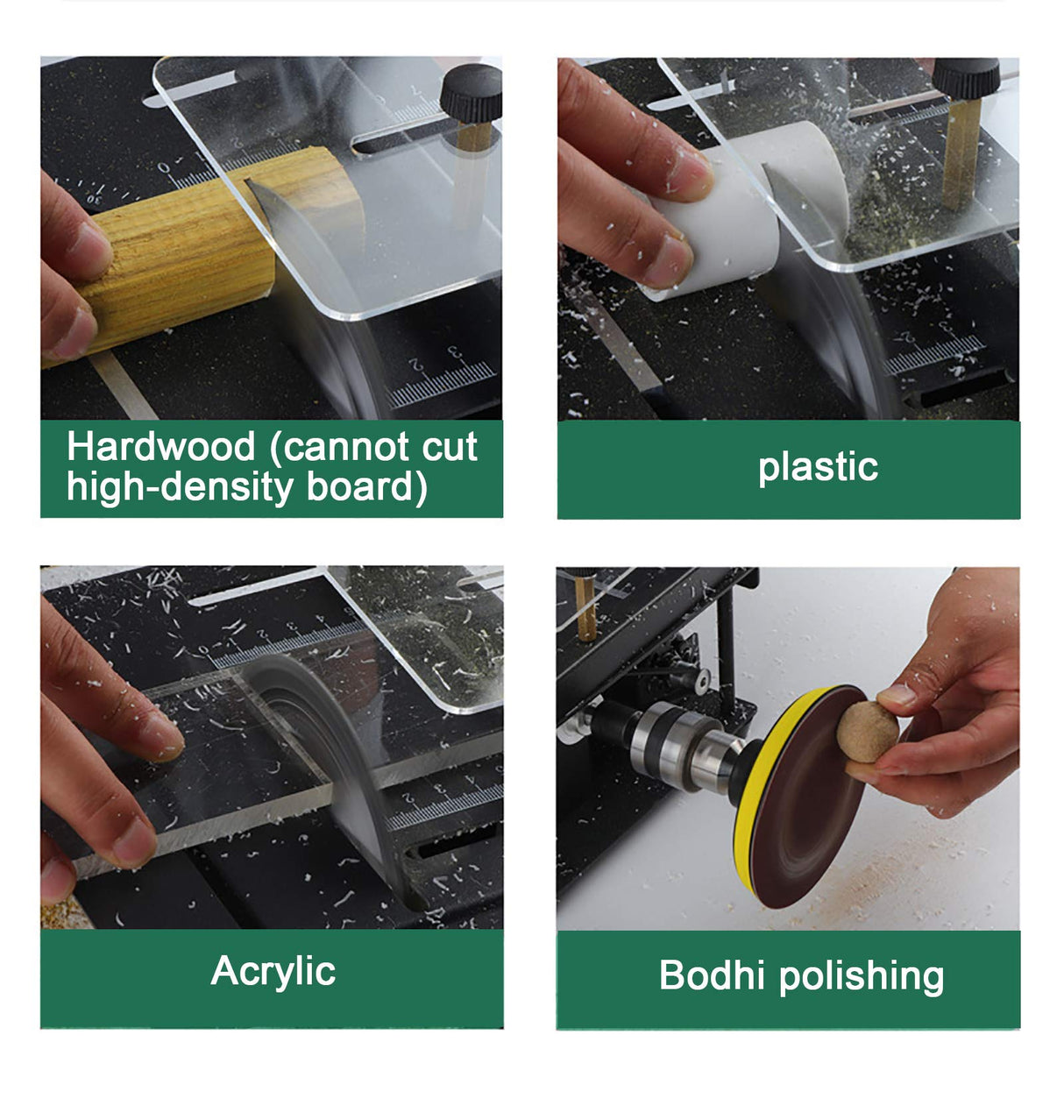 Hardwood (cannot cut high-density board)

plastic

Acrylic

Bodhi polishing