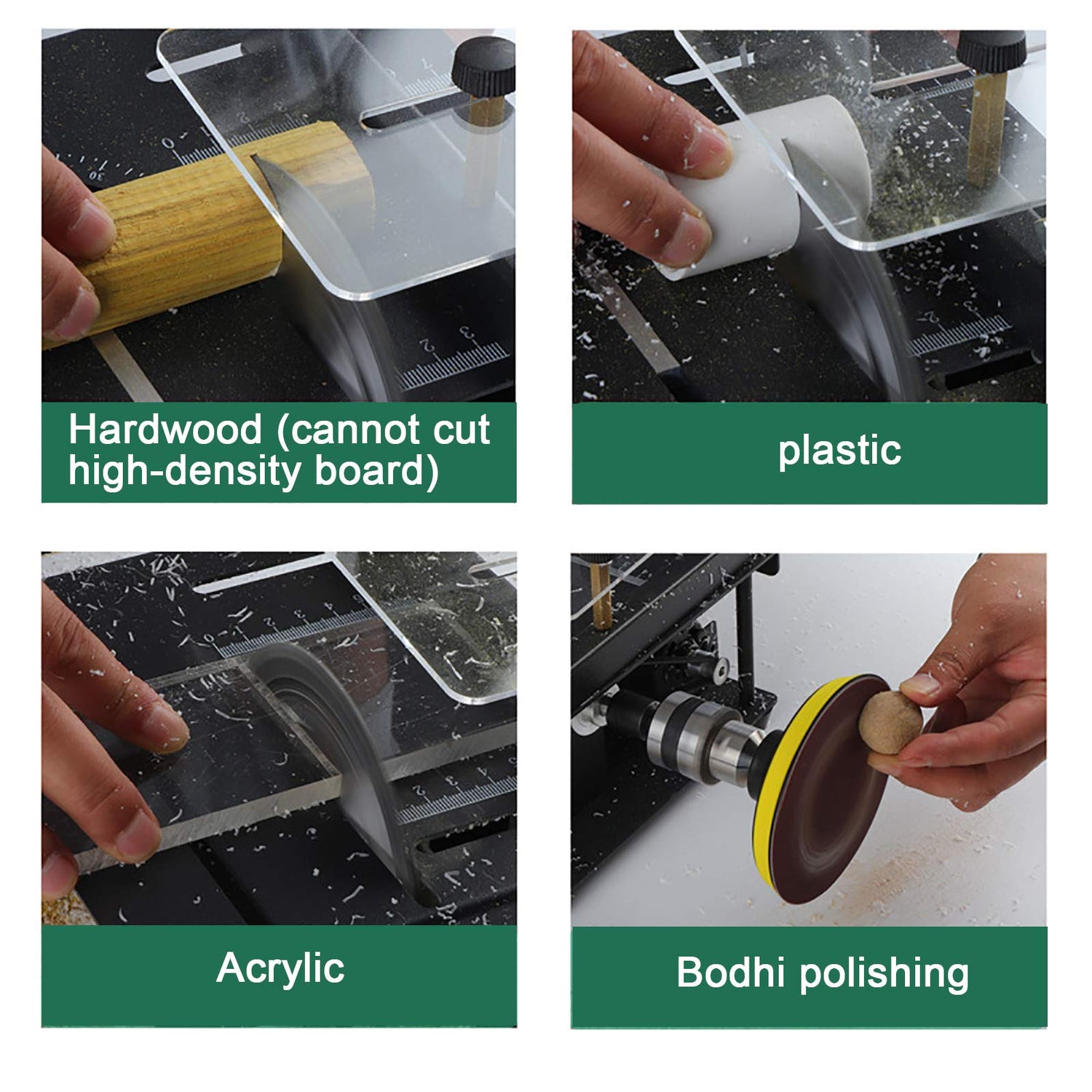 Hardwood (cannot cut high-density board)

plastic

Acrylic

Bodhi polishing